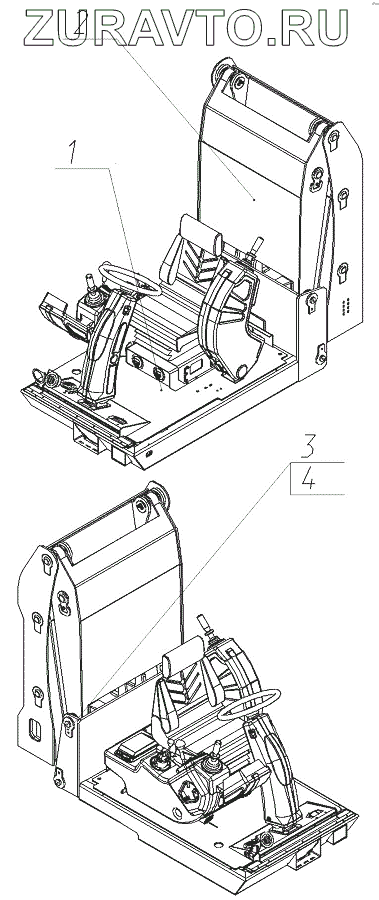 ZURAVTO.RU

2

1

3

4