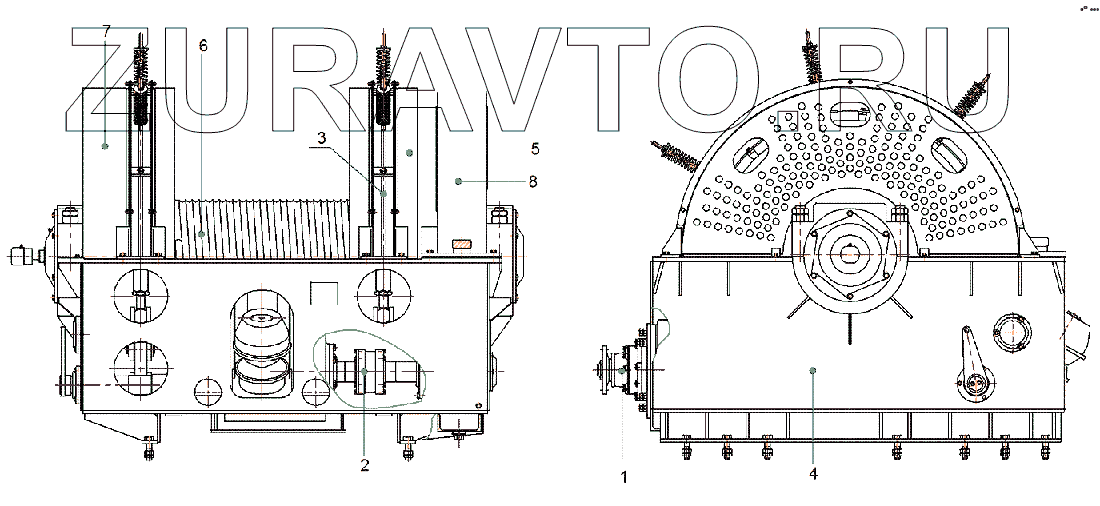 ZURAVTO.RU

7
6
3
5
8
2
1
4