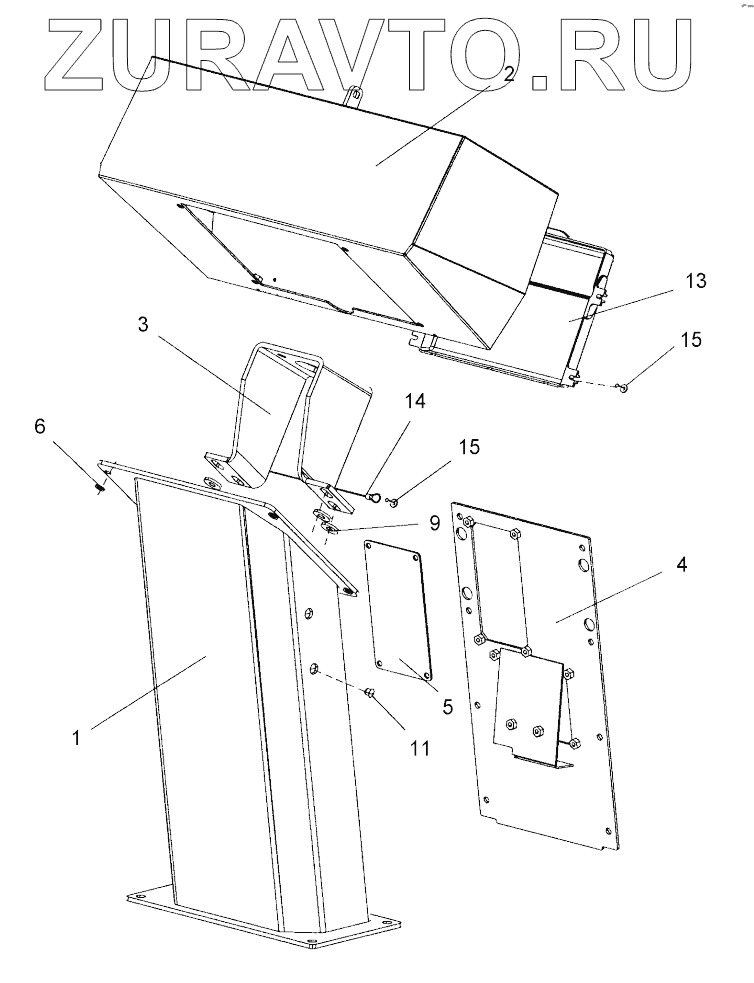 ZURAVTO.RU

2
13
15
3
14
15
6
9
4
5
1
11