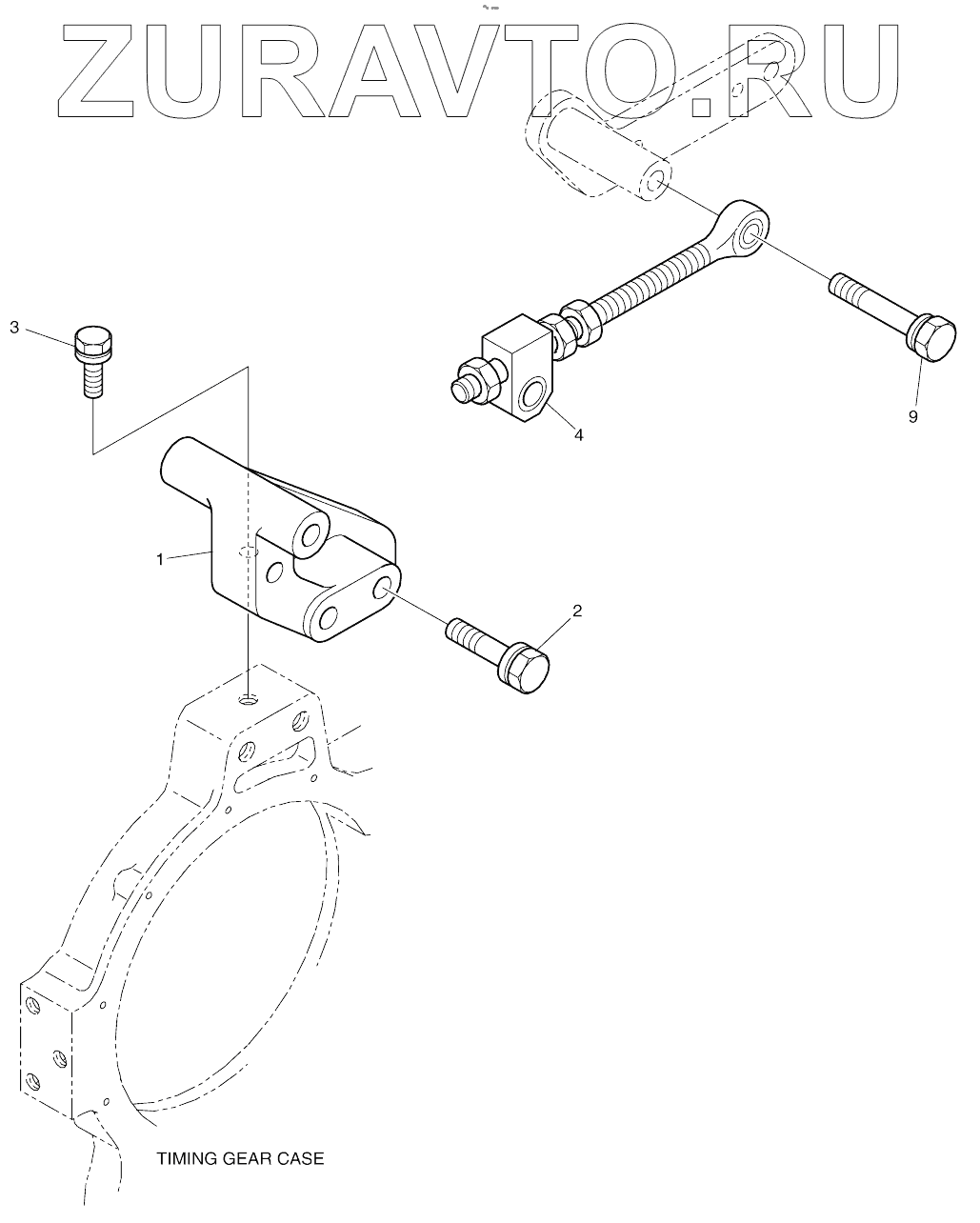 ZURAVTO.RU

3

4

9

1

2

TIMING GEAR CASE