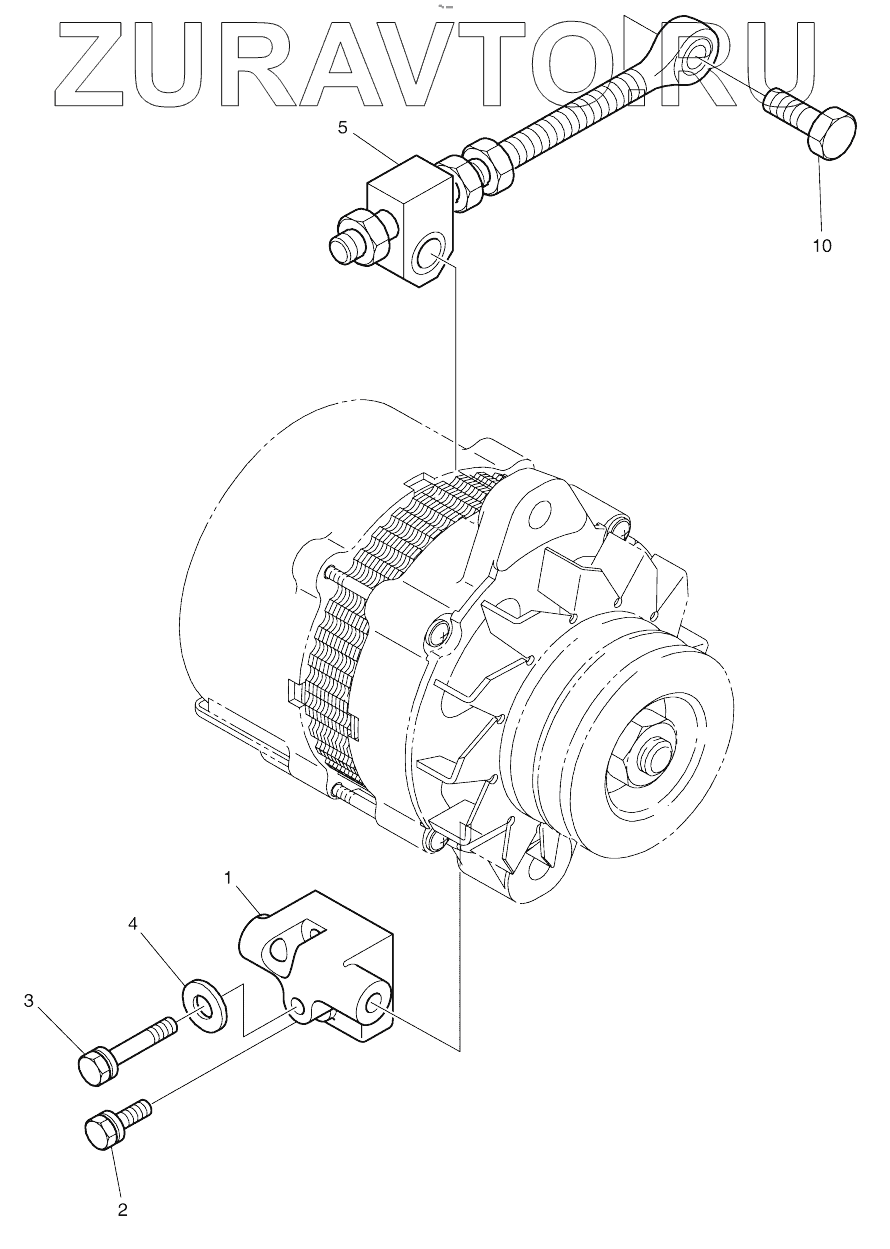 ZURAVTO.RU

5

10

1

4

3

2