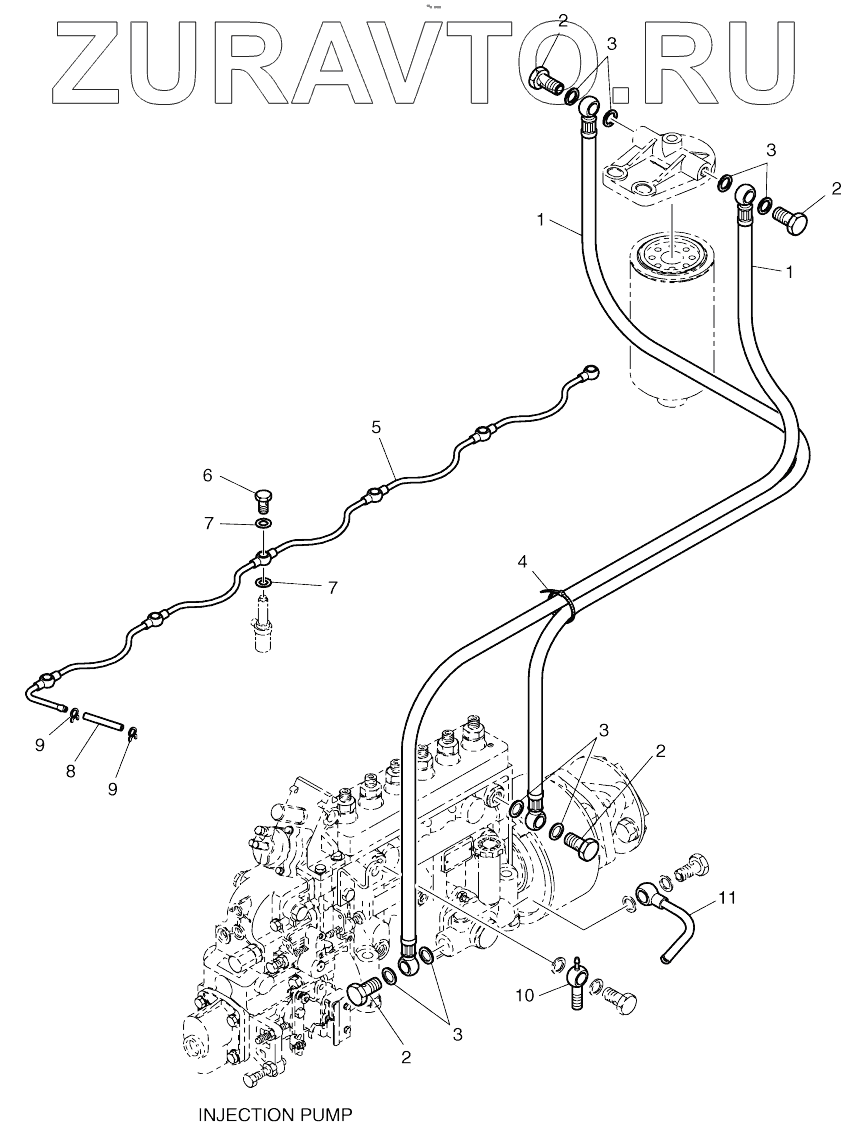 ZURAVTO.RU

2
3
3
2
1
1
5
6
7
7
4
9
8
9
3
2
11
10
2
3

INJECTION PUMP