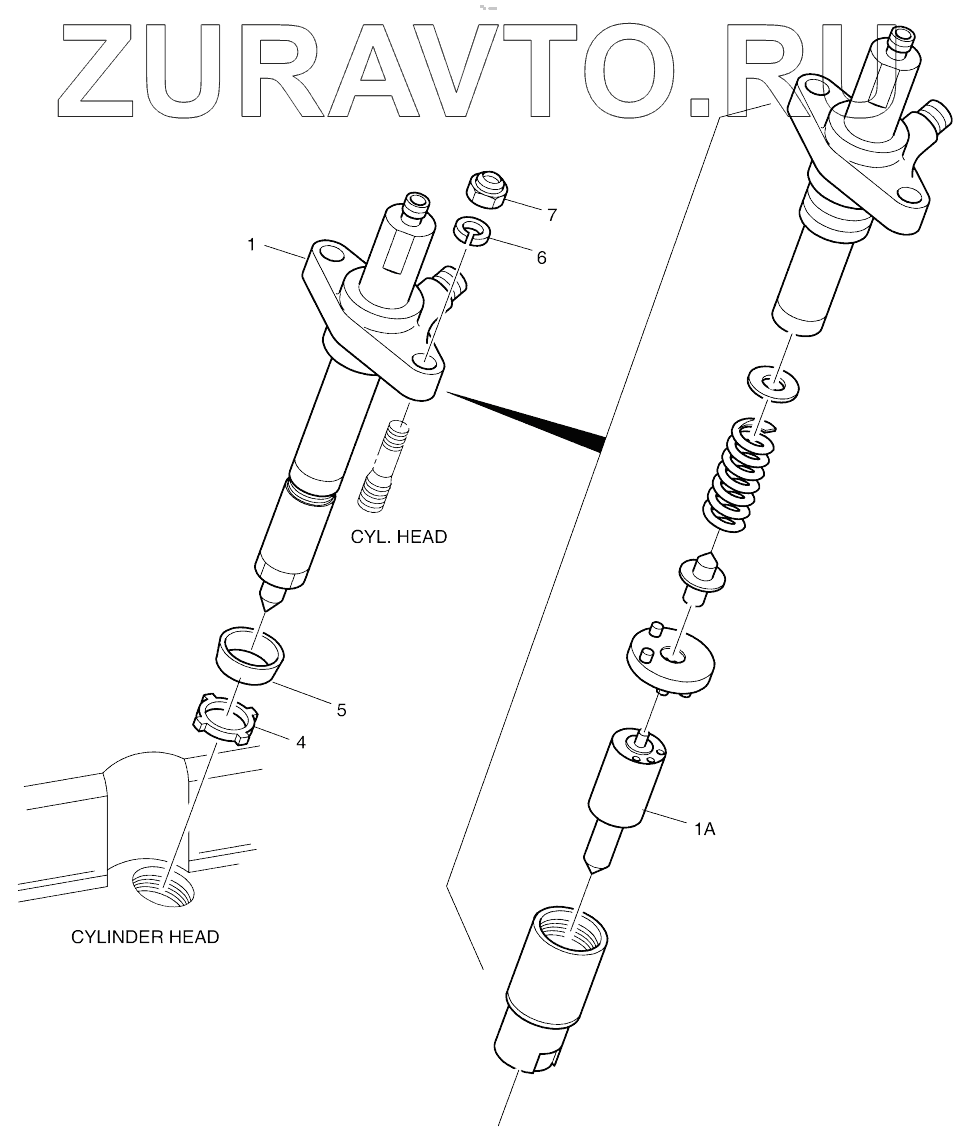 ZURAVTO.RU

7

6

1

CYL. HEAD

5

4

1A

CYLINDER HEAD