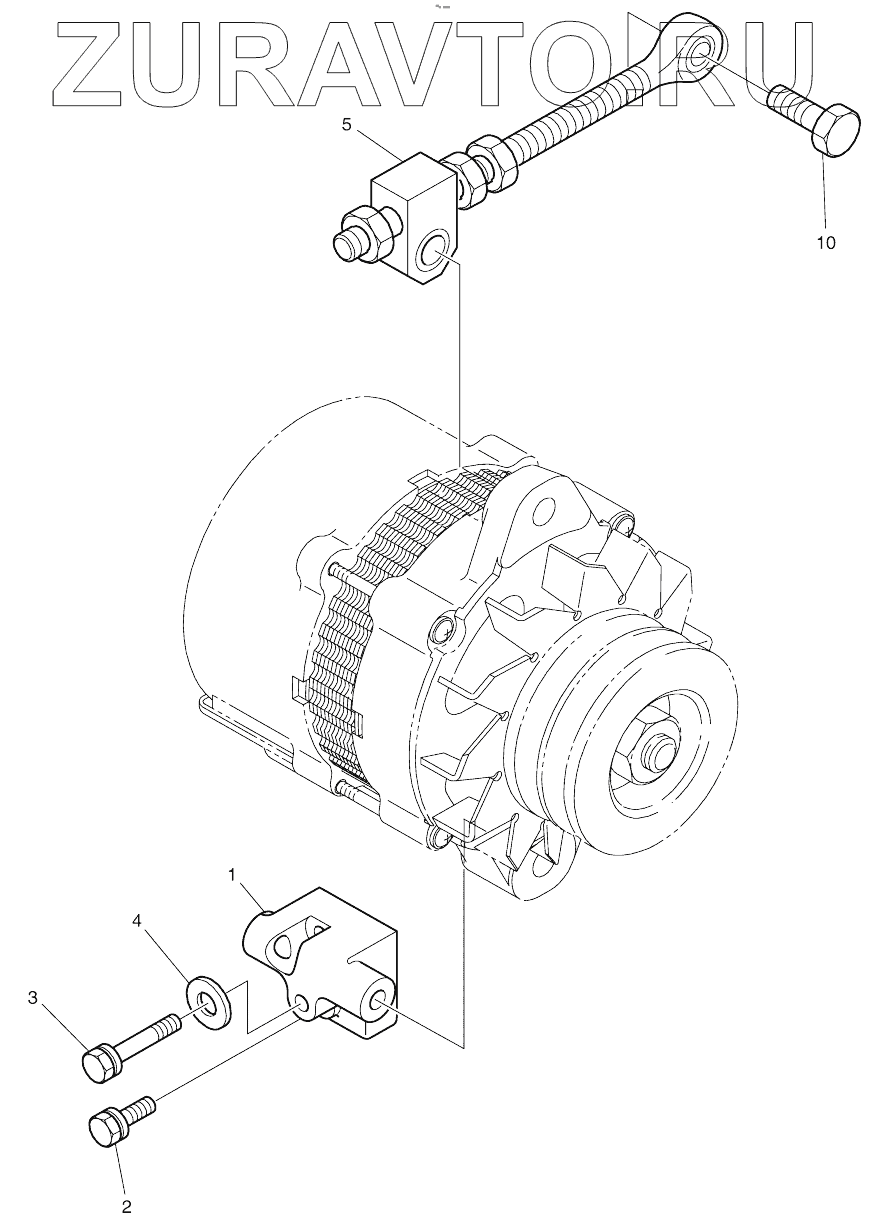 ZURAVTO.RU

5

10

1

4

3

2