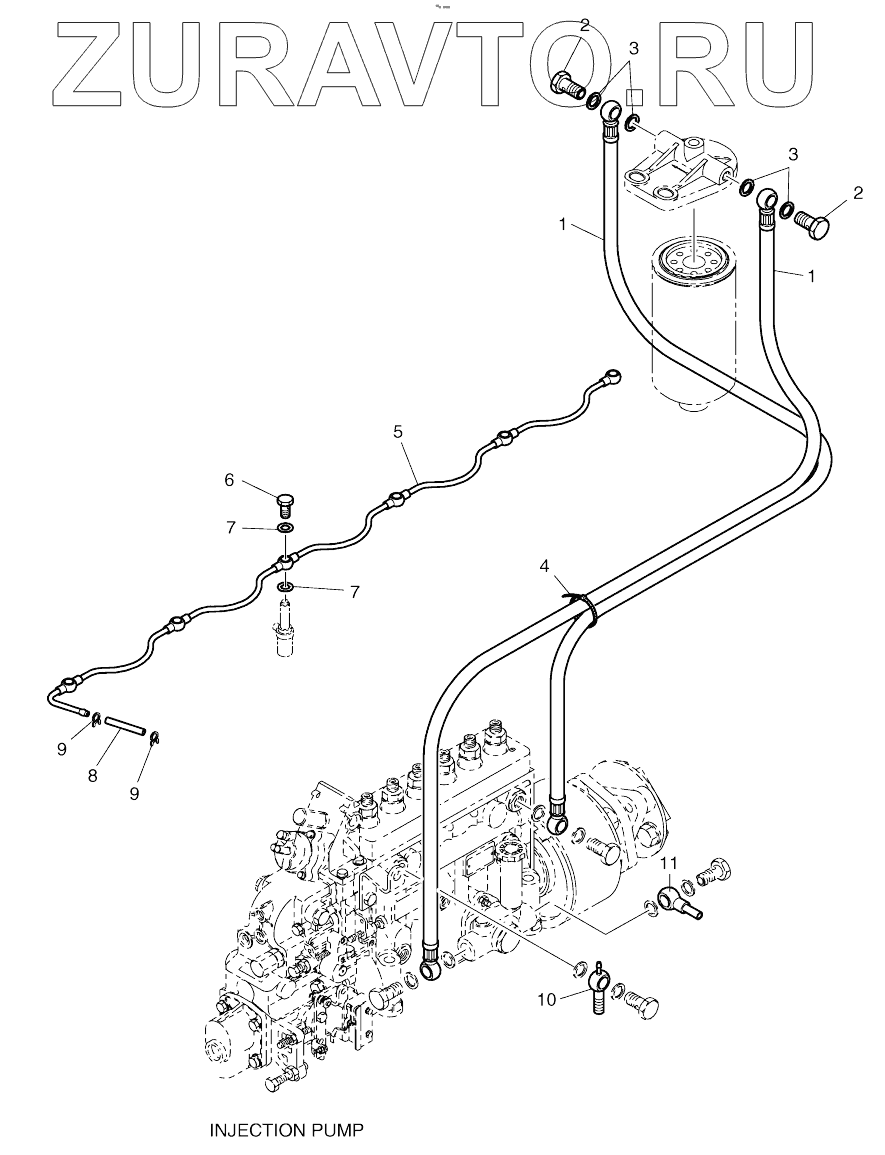 ZURAVTO.RU

2
3
3
2
1
1
5
6
7
7
4
9
8
9
11
10

INJECTION PUMP