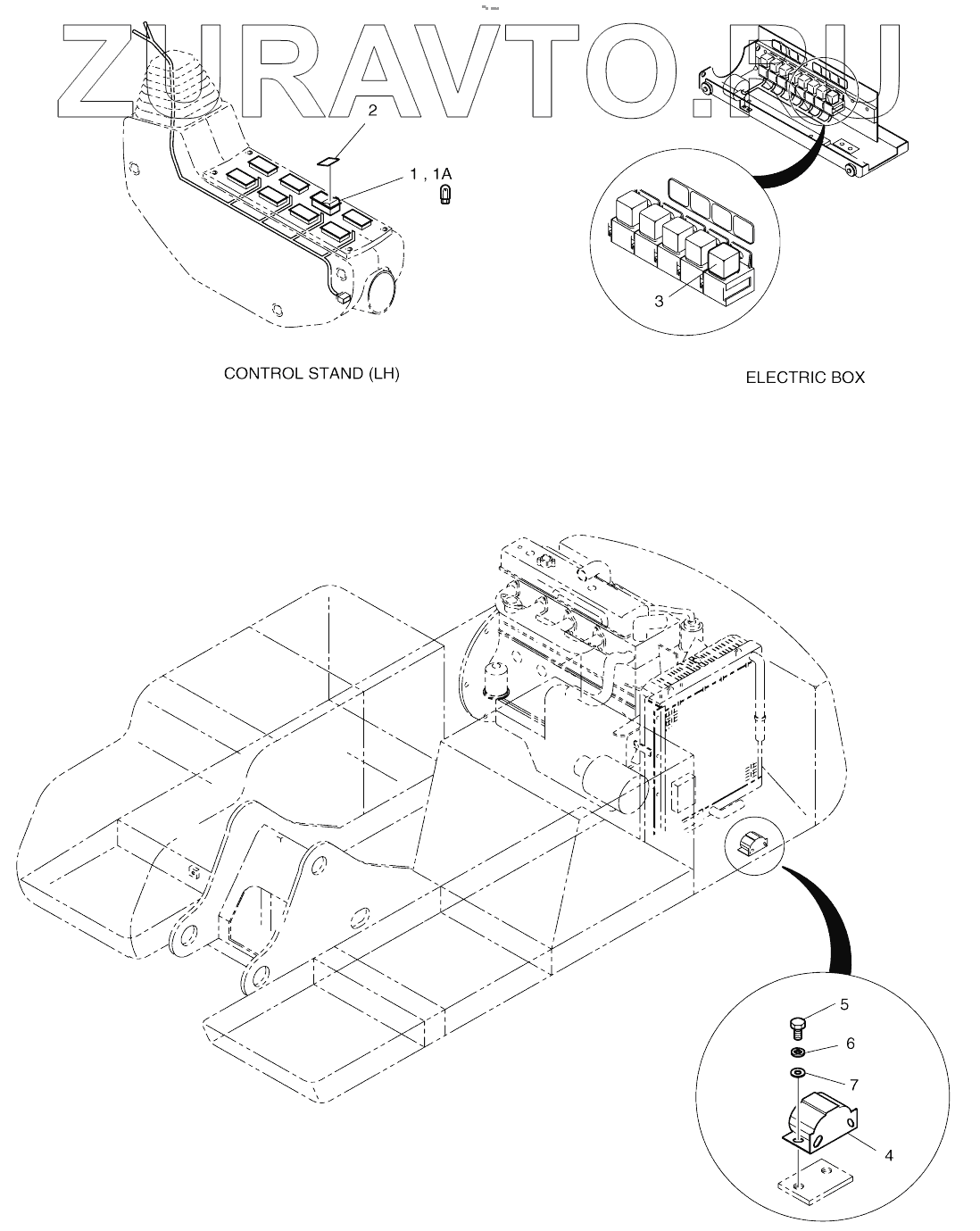 ZURAVTO.RU

2

1 , 1A

3

CONTROL STAND (LH)

ELECTRIC BOX

5

6

7

4