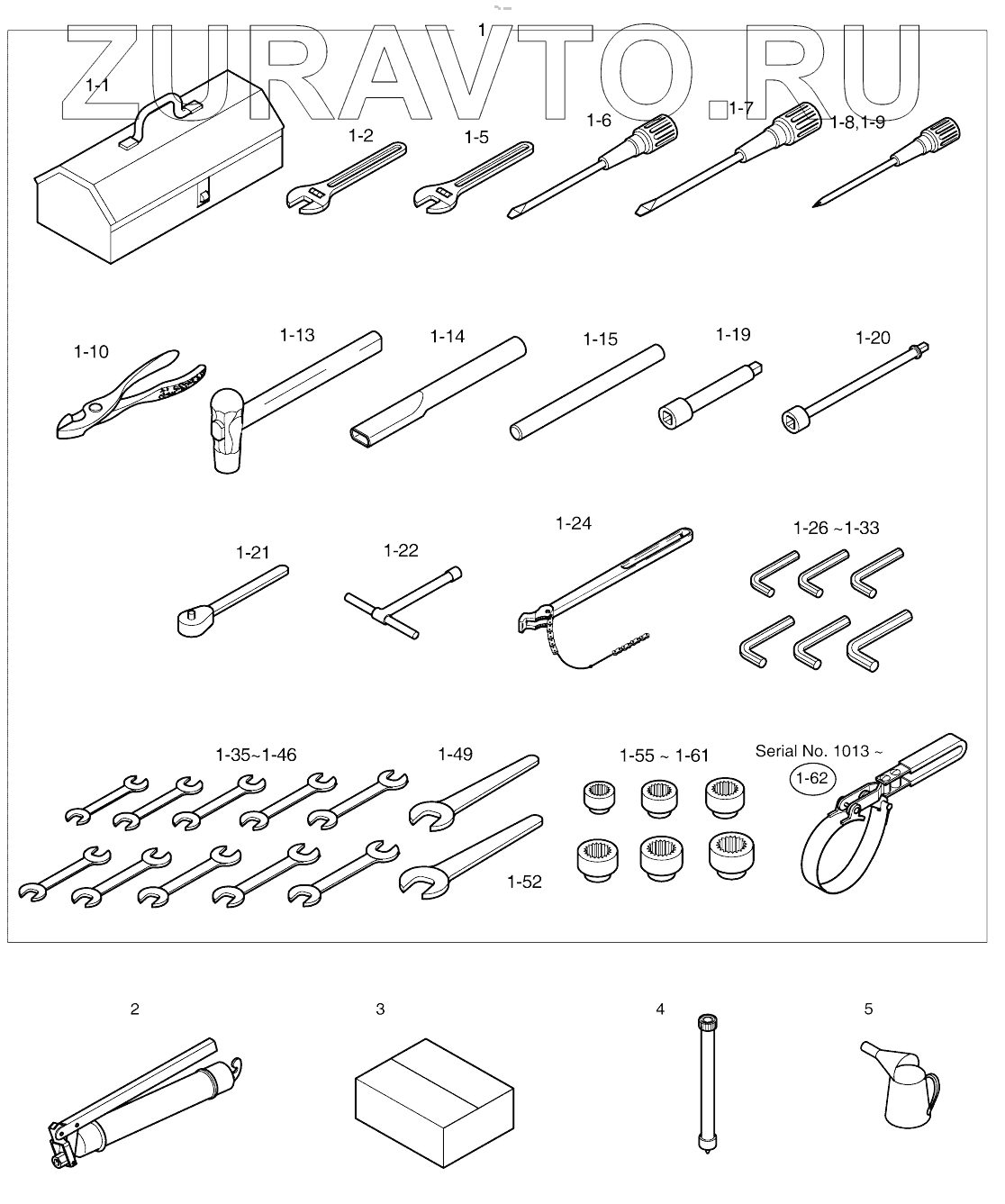 ZURAVTO.RU

1

1-1
1-2
1-5
1-6
1-7
1-8,1-9

1-10
1-13
1-14
1-15
1-19
1-20

1-21
1-22
1-24
1-26 ~1-33

1-35~1-46
1-49
1-52
1-55 ~ 1-61
Serial No. 1013 ~
1-62

2
3
4
5