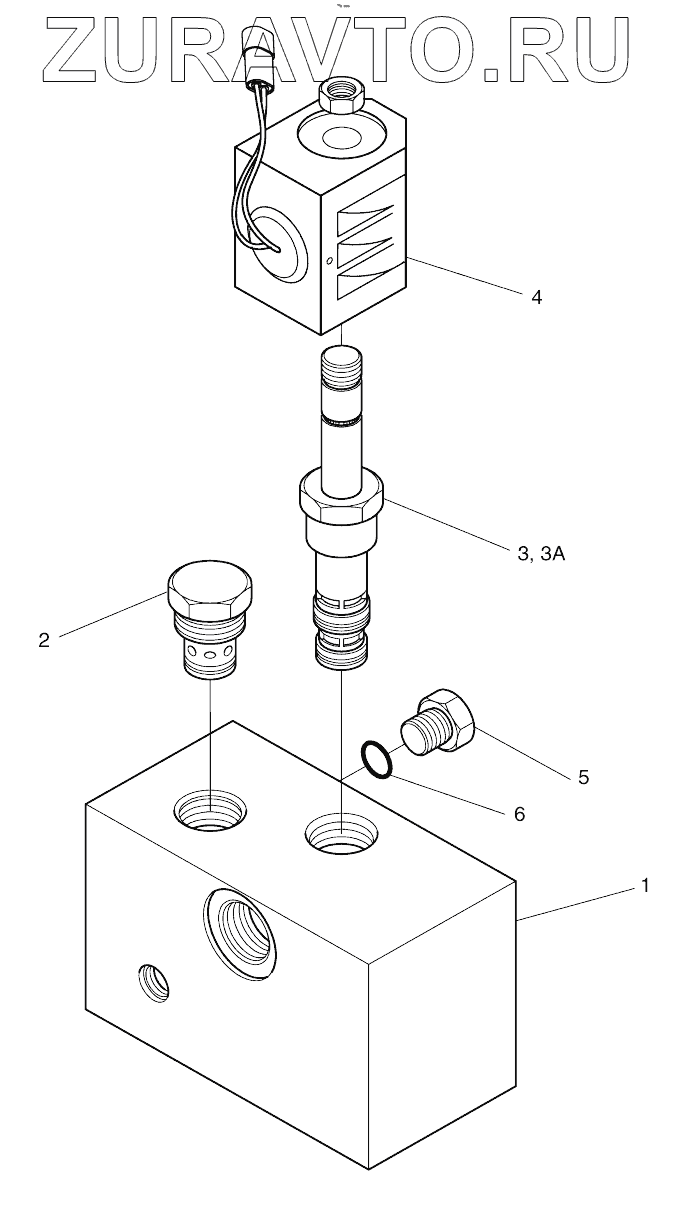 ZURAVTO.RU

4

3, 3A

2

5

6

1