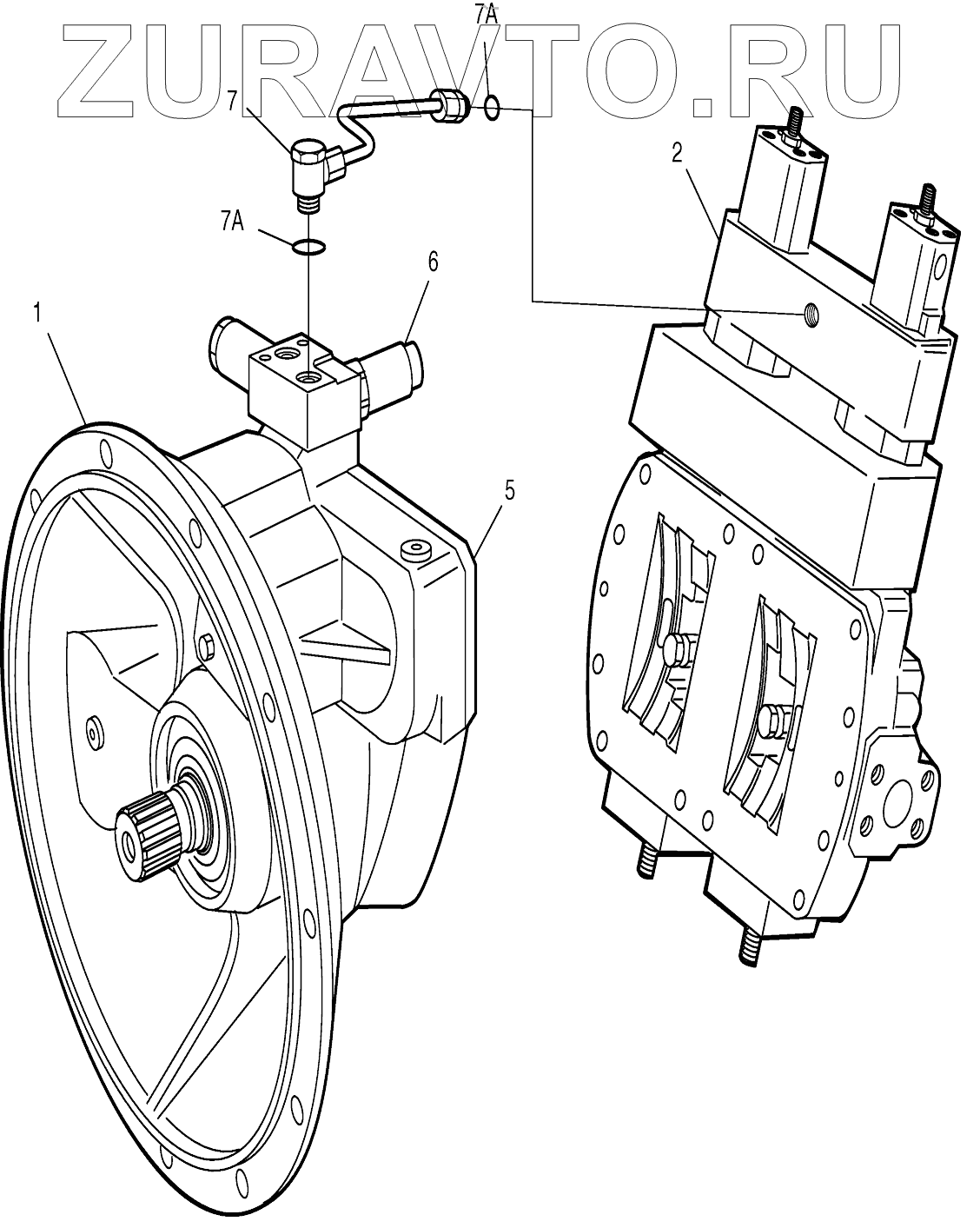 ZURAVTO.RU

7A
7
2
7A
6
1
5