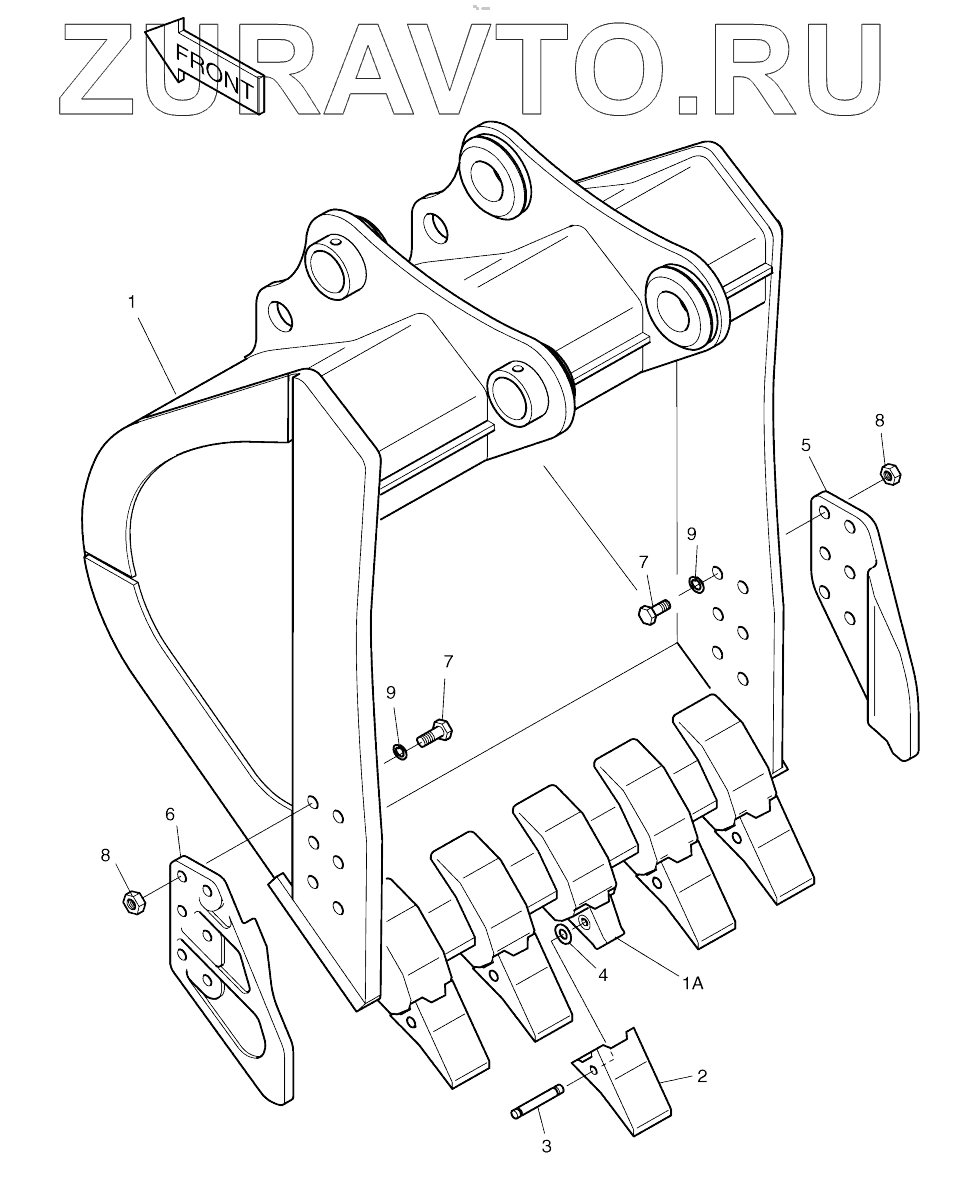 ZURAVTO.RU

FRONT

1
8
5
9
7
7
9
6
8
4
1A
2
3