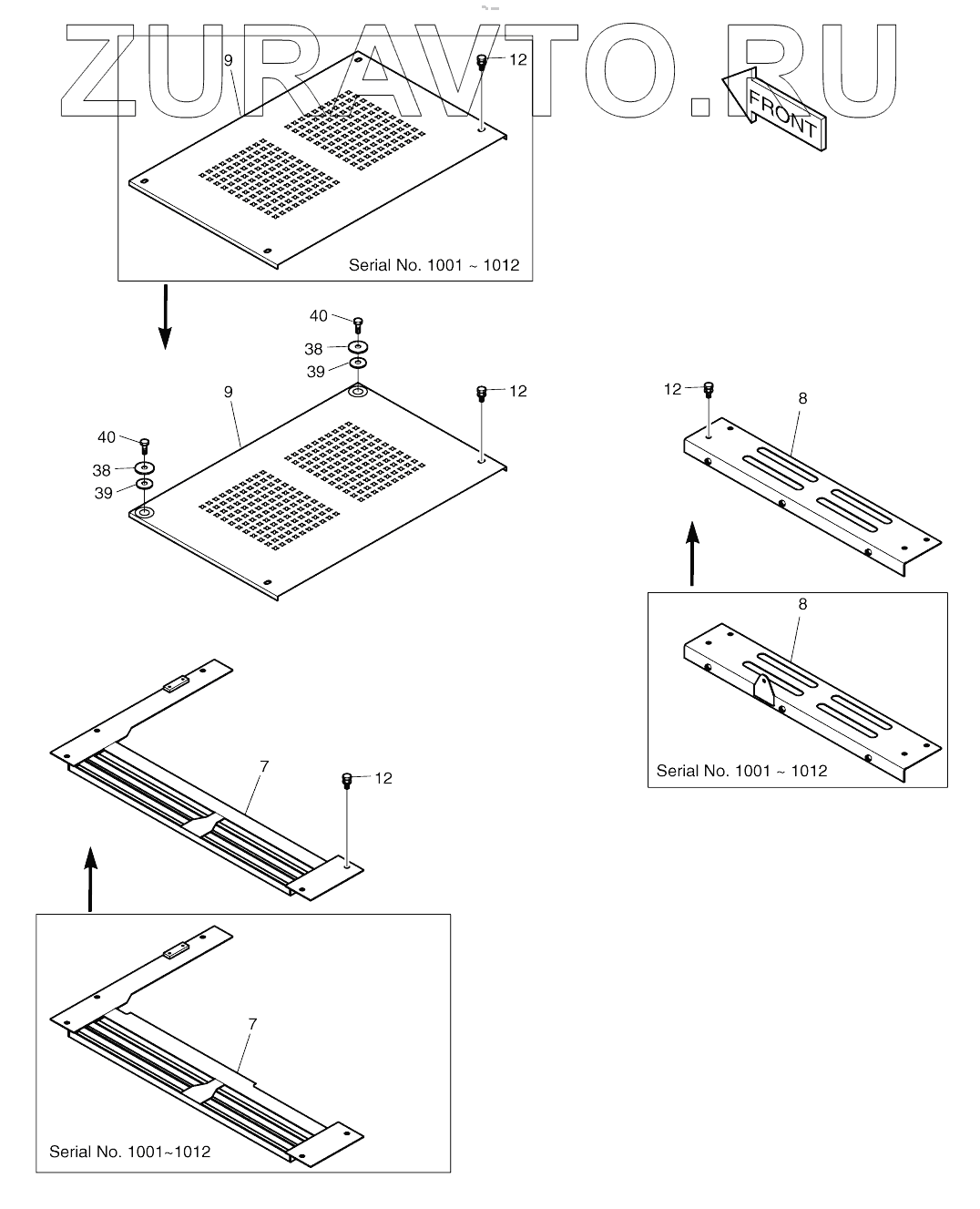 ZURAVTO.RU

FRONT

9
12
Serial No. 1001 ~ 1012

40
38
39
9
12
40
38
39

12
8

8
Serial No. 1001 ~ 1012

7
12

7
Serial No. 1001~1012