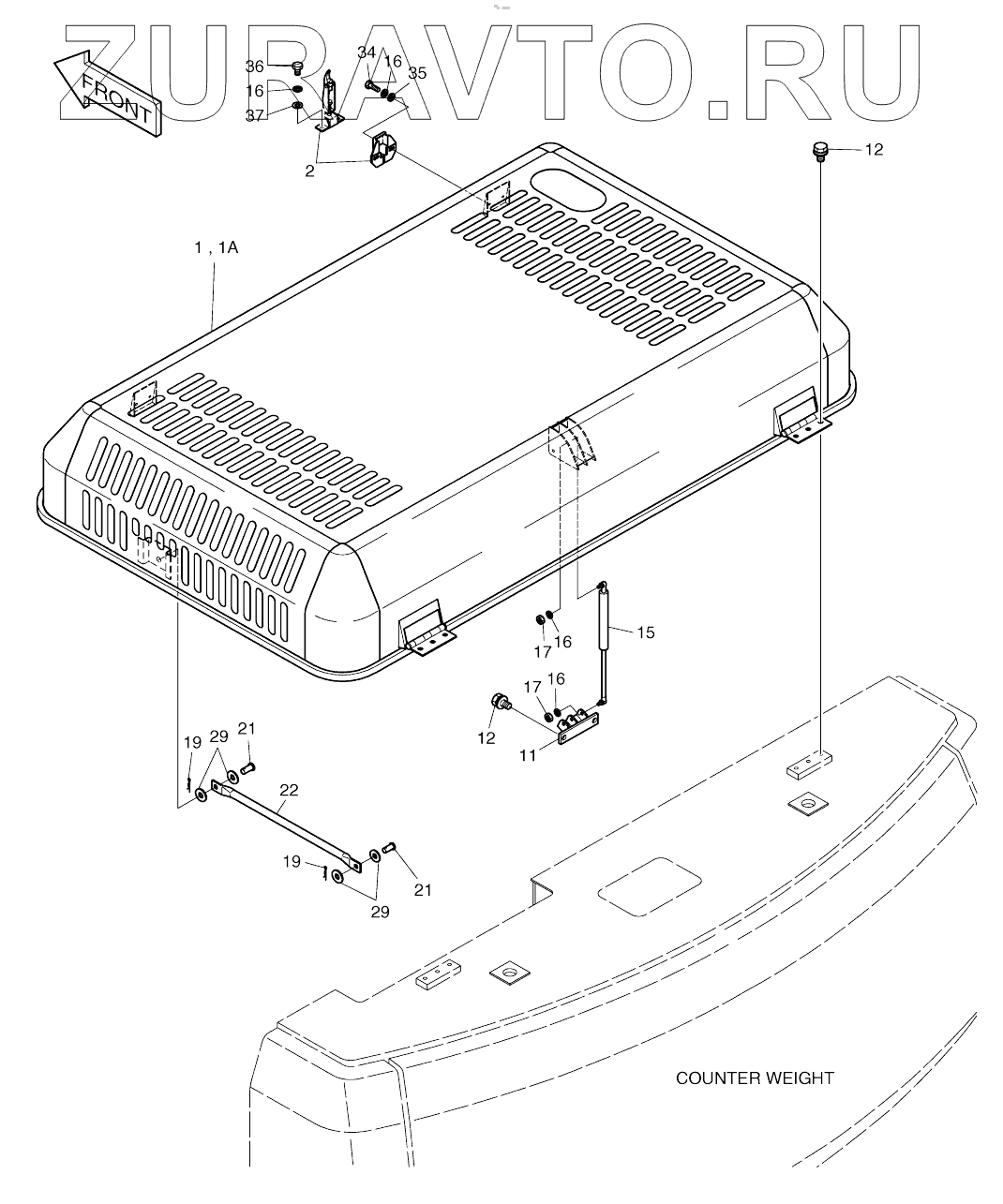 ZURAVTO.RU

FRONT

36
16
37
34
16
35
2
12
1 , 1A
17
16
15
17
16
12
11
19
29
21
22
19
21
29

COUNTER WEIGHT