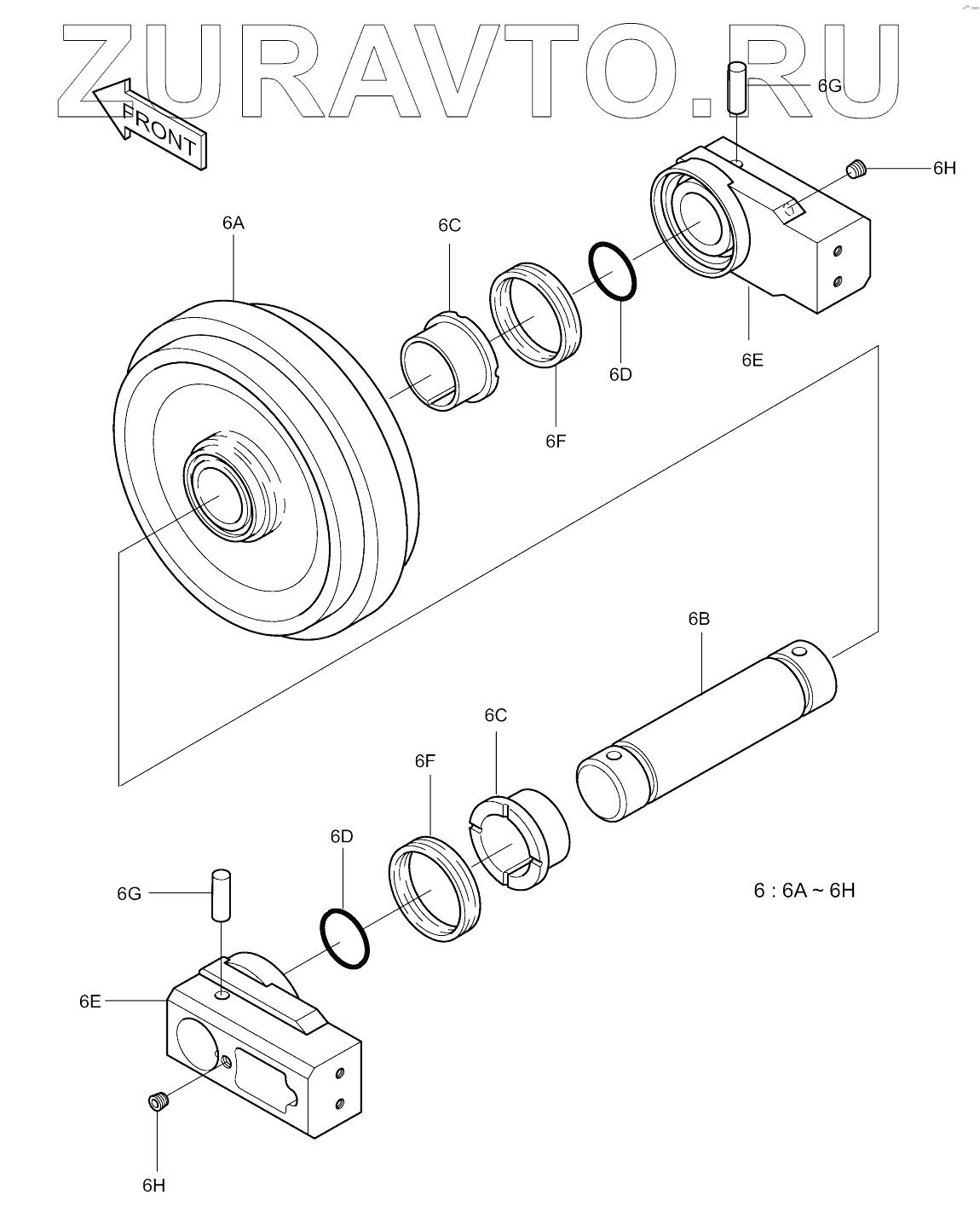 ZURAVTO.RU

FRONT

6G
6H
6A
6C
6D
6E
6F
6B
6C
6F
6D
6G
6E
6H

6 : 6A ~ 6H