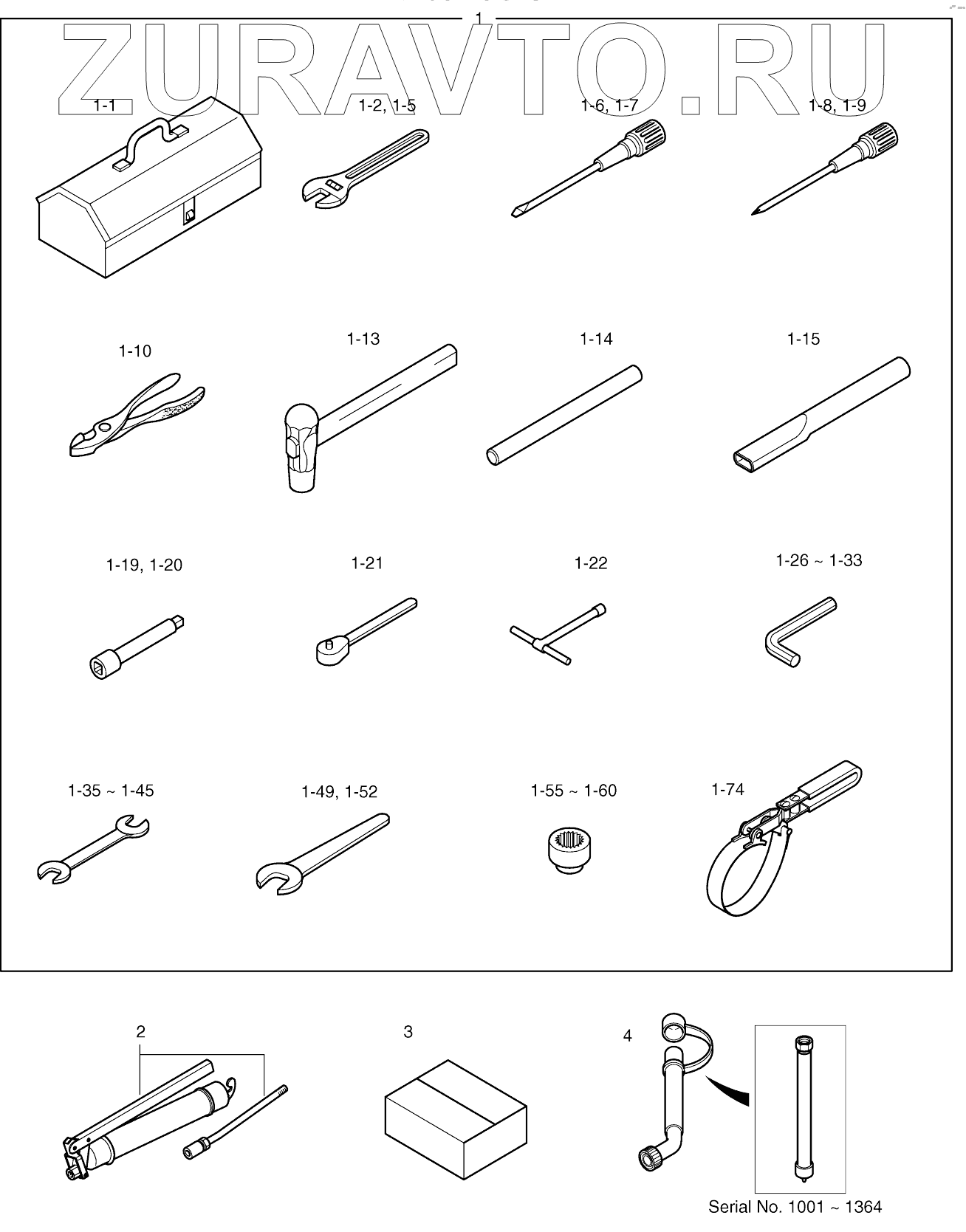 1

ZURAVTO.RU

1-1

1-2, 1-5

1-6, 1-7

1-8, 1-9

1-10

1-13

1-14

1-15

1-19, 1-20

1-21

1-22

1-26 ~ 1-33

1-35 ~ 1-45

1-49, 1-52

1-55 ~ 1-60

1-74

2

3

4

Serial No. 1001 ~ 1364