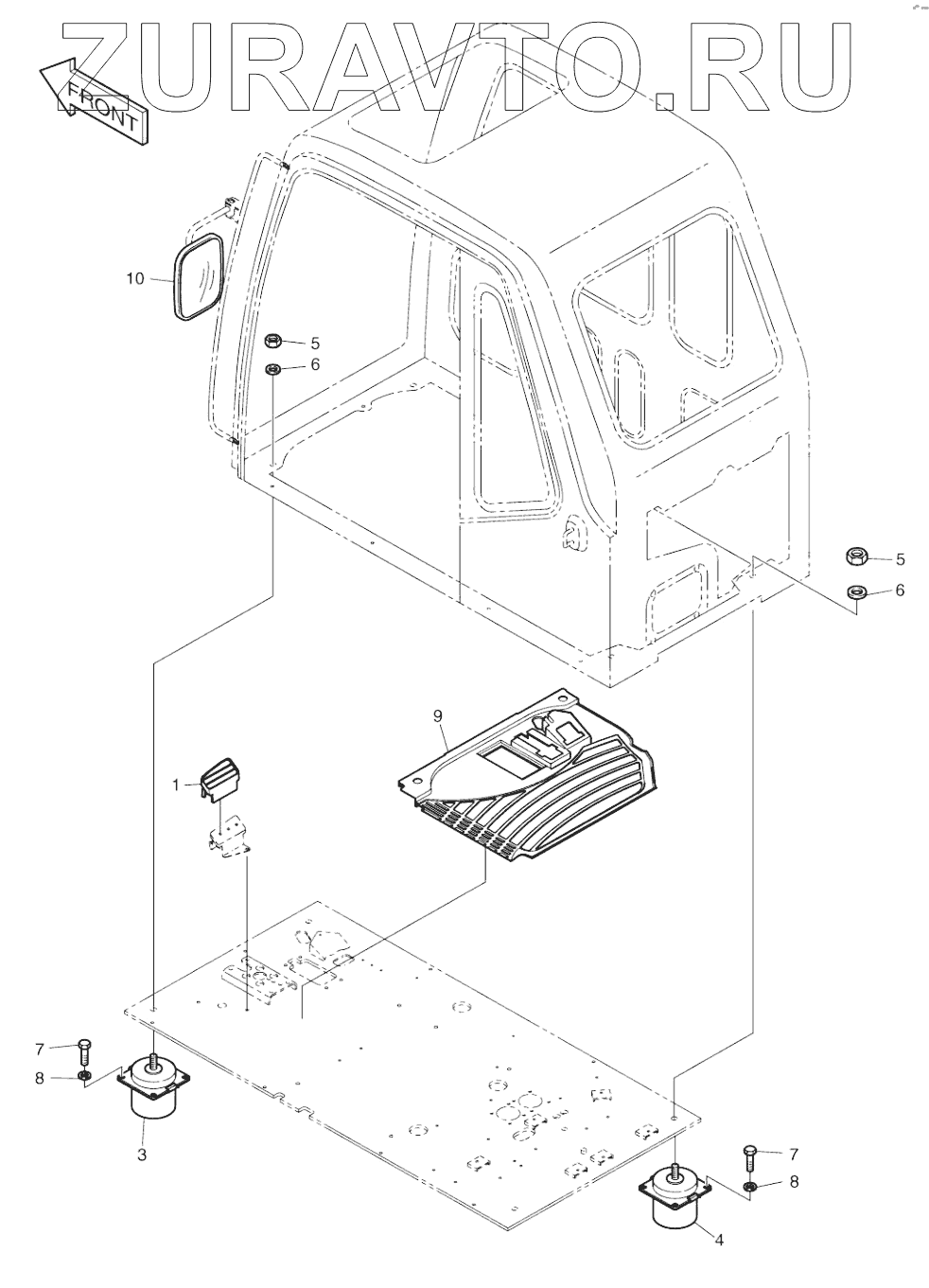 ZURAVTO.RU

FRONT

10
5
6
5
6
9
1
7
8
3
7
8
4