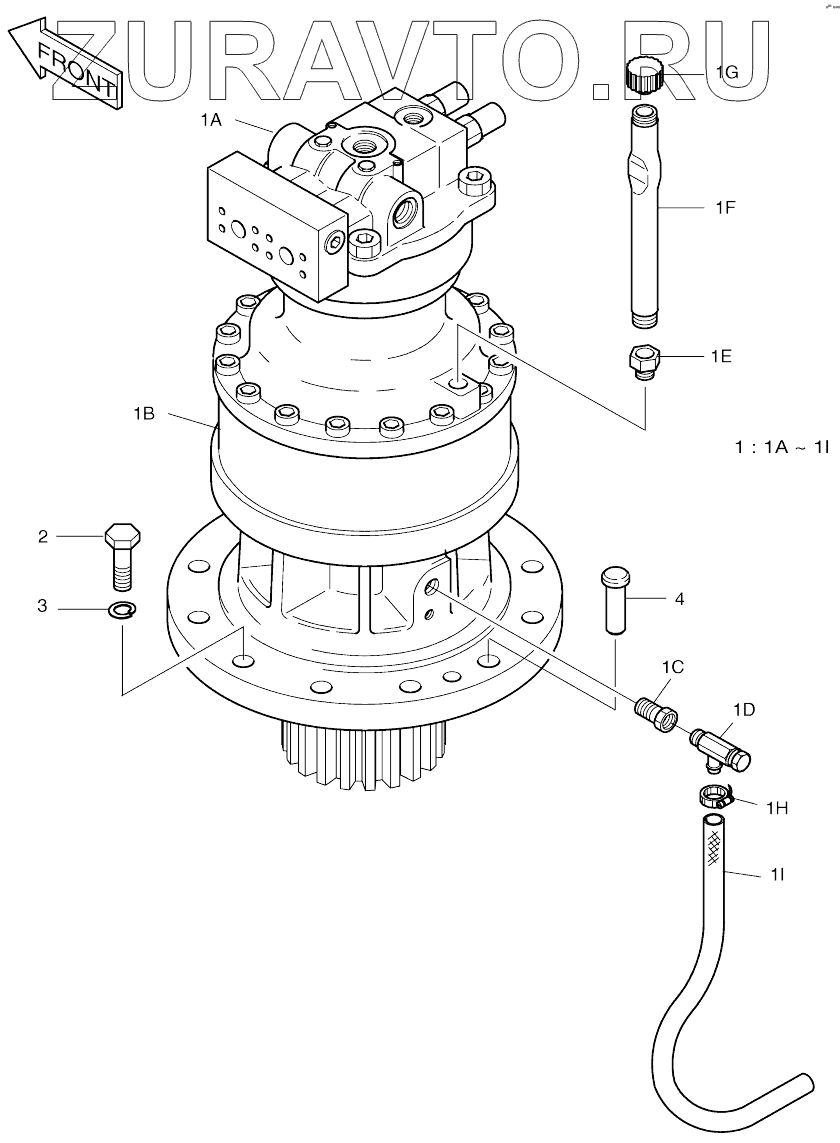 ZURAVTO.RU

FRONT

1G

1A

1F

1E

1B

1 : 1A ~ 1I

2

3

4

1C

1D

1H

1I