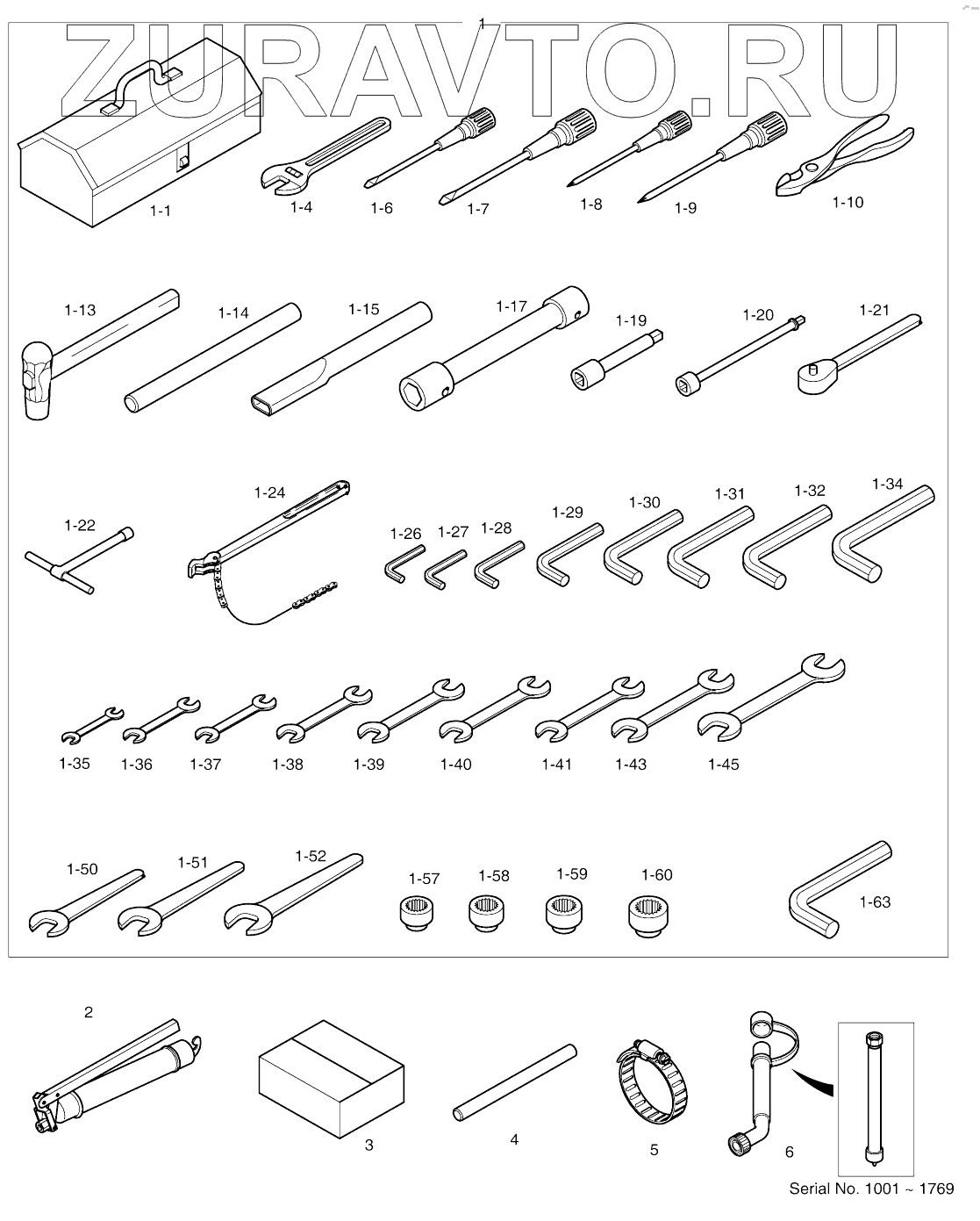 ZURAVTO.RU

1

1-1
1-4
1-6
1-7
1-8
1-9
1-10

1-13
1-14
1-15
1-17
1-19
1-20
1-21

1-22
1-24
1-26
1-27
1-28
1-29
1-30
1-31
1-32
1-34

1-35
1-36
1-37
1-38
1-39
1-40
1-41
1-43
1-45

1-50
1-51
1-52
1-57
1-58
1-59
1-60
1-63

2
3
4
5
6

Serial No. 1001 ~ 1769