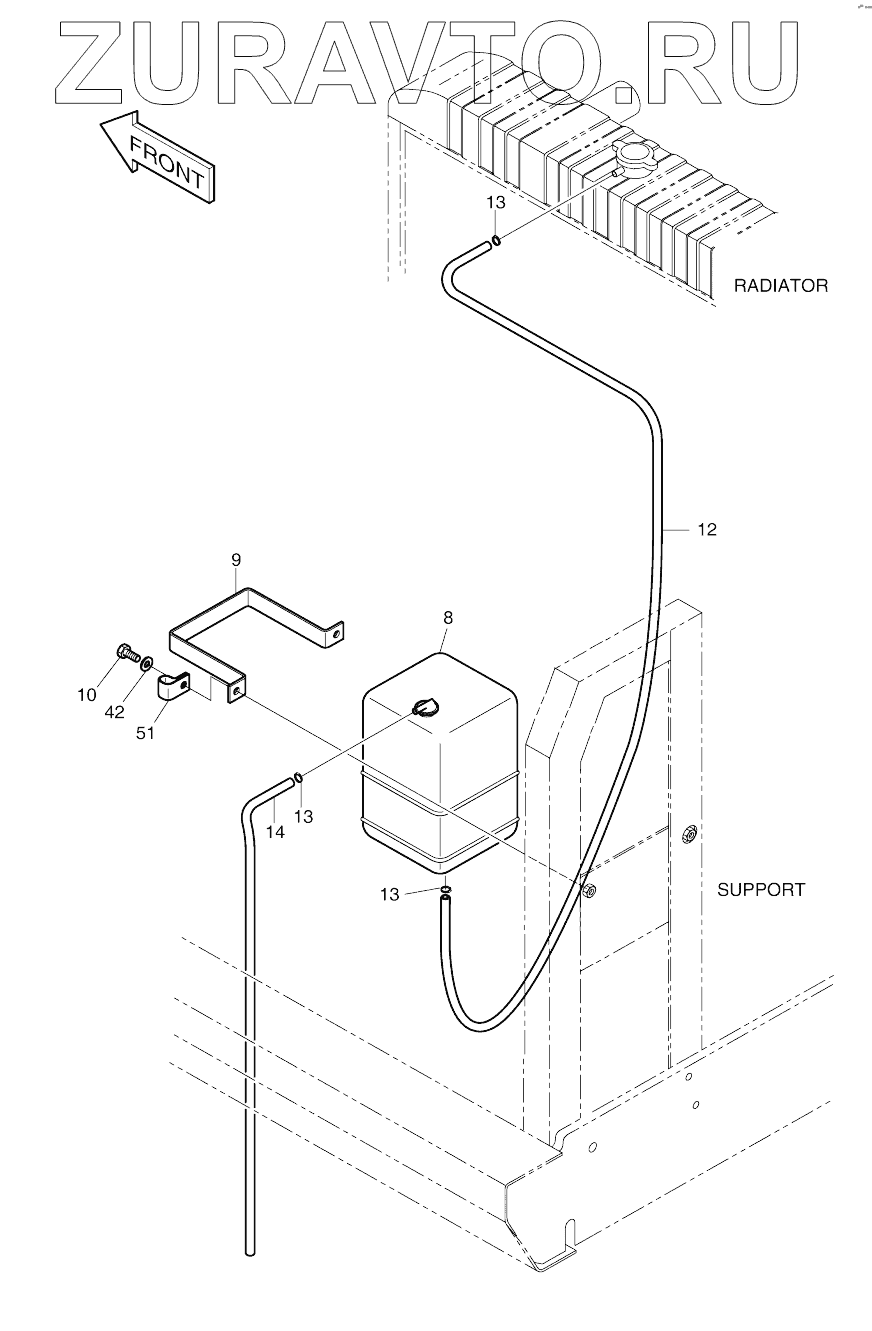 ZURAVTO.RU

FRONT

13

RADIATOR

12

9

8

10

42

51

14

13

13

SUPPORT