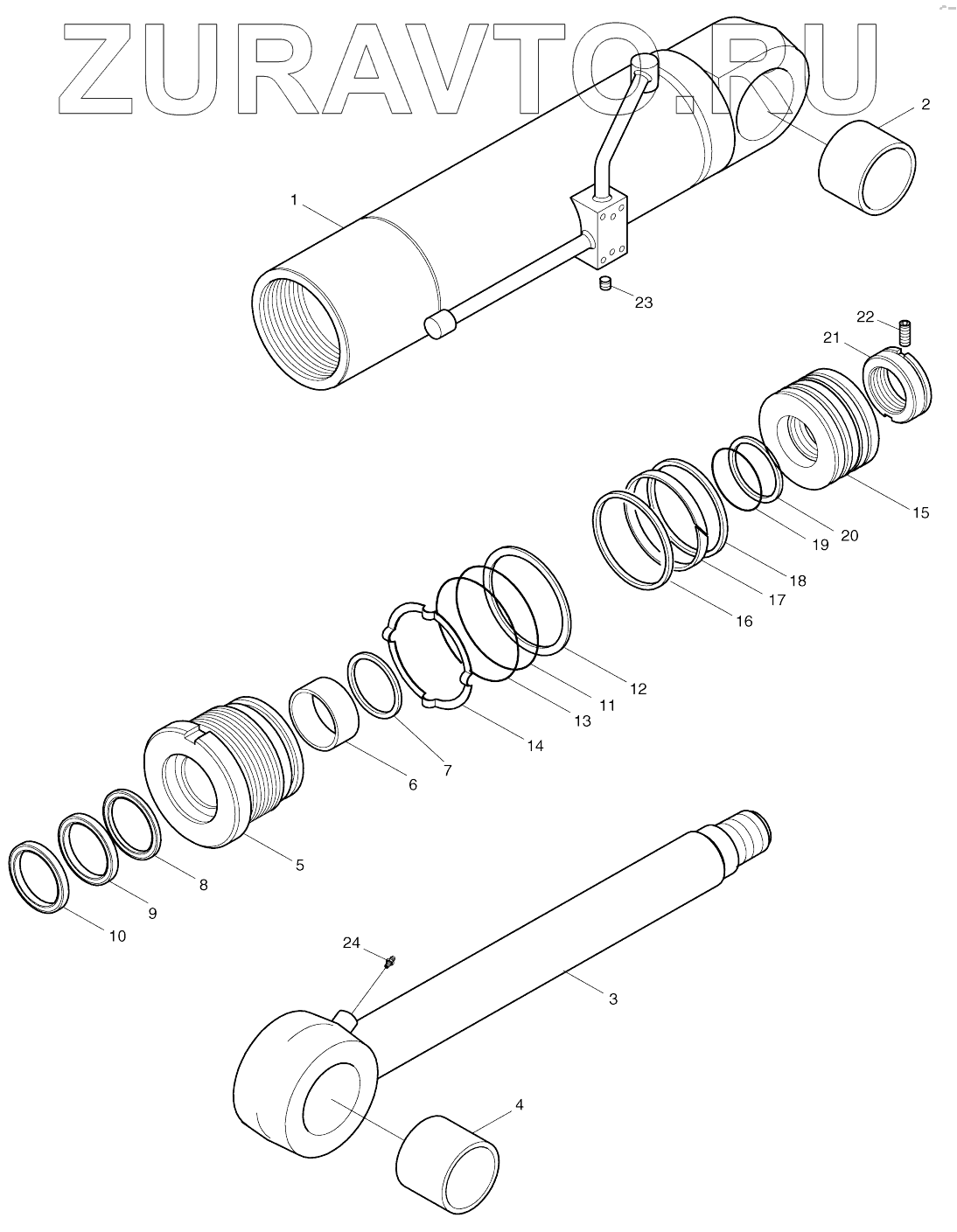 ZURAVTO.RU

2
1
23
22
21
15
20
19
18
17
16
12
11
13
14
7
6
5
8
9
10
24
3
4