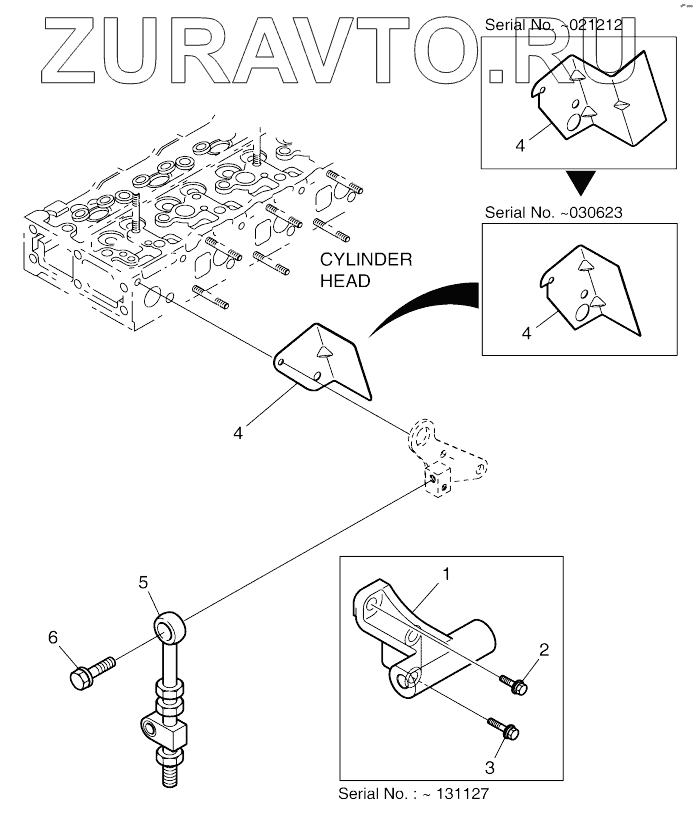 ZURAVTO.RU

Serial No. ~021212

4

Serial No. ~030623

4

CYLINDER HEAD

4

5

6

1

2

3

Serial No. : ~ 131127