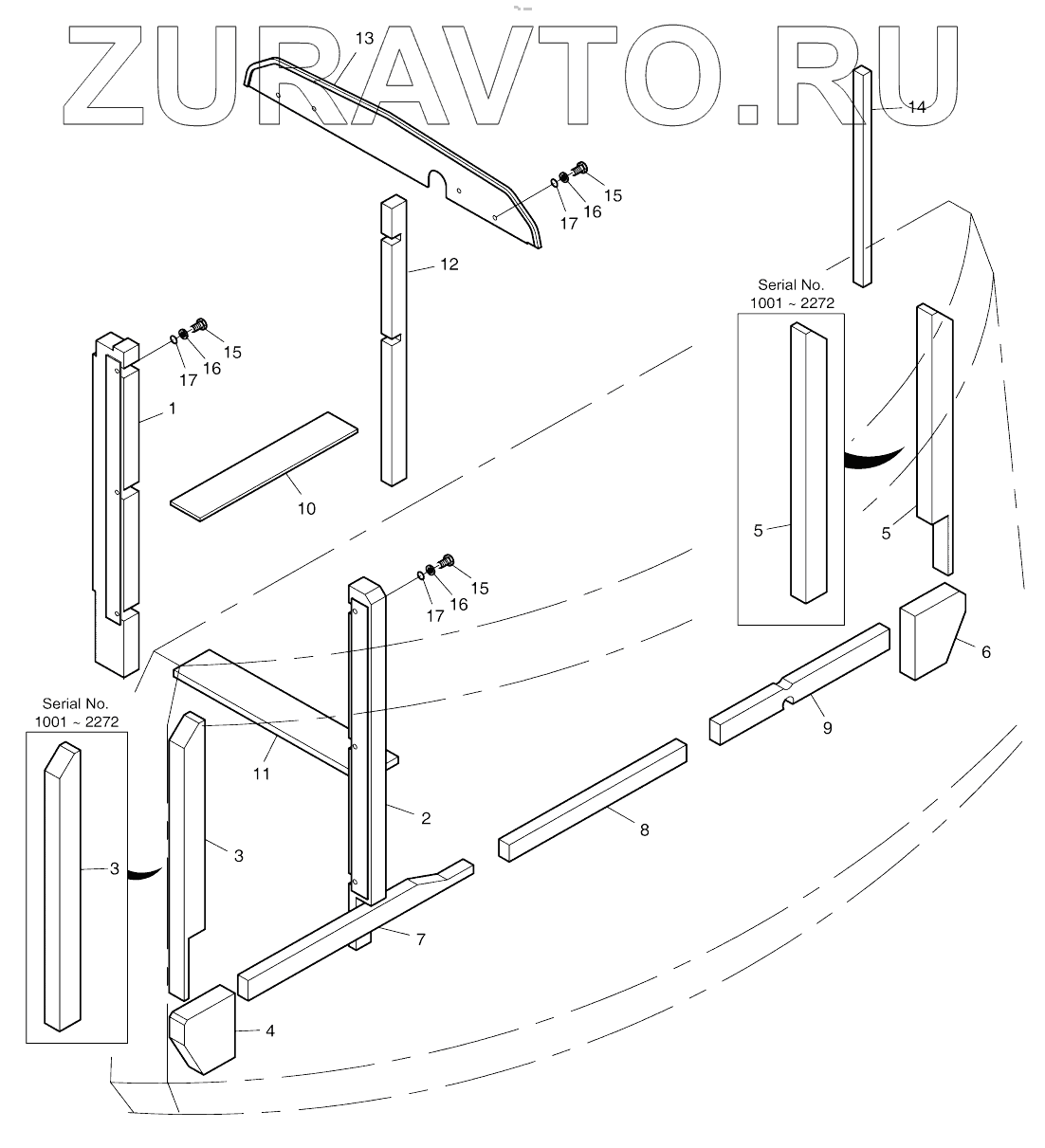 ZURAVTO.RU

13
14
15
16
17
12
Serial No.
1001 ~ 2272
15
16
17
1
10
5
5
15
16
17
6
9
Serial No.
1001 ~ 2272
11
2
8
3
3
7
4