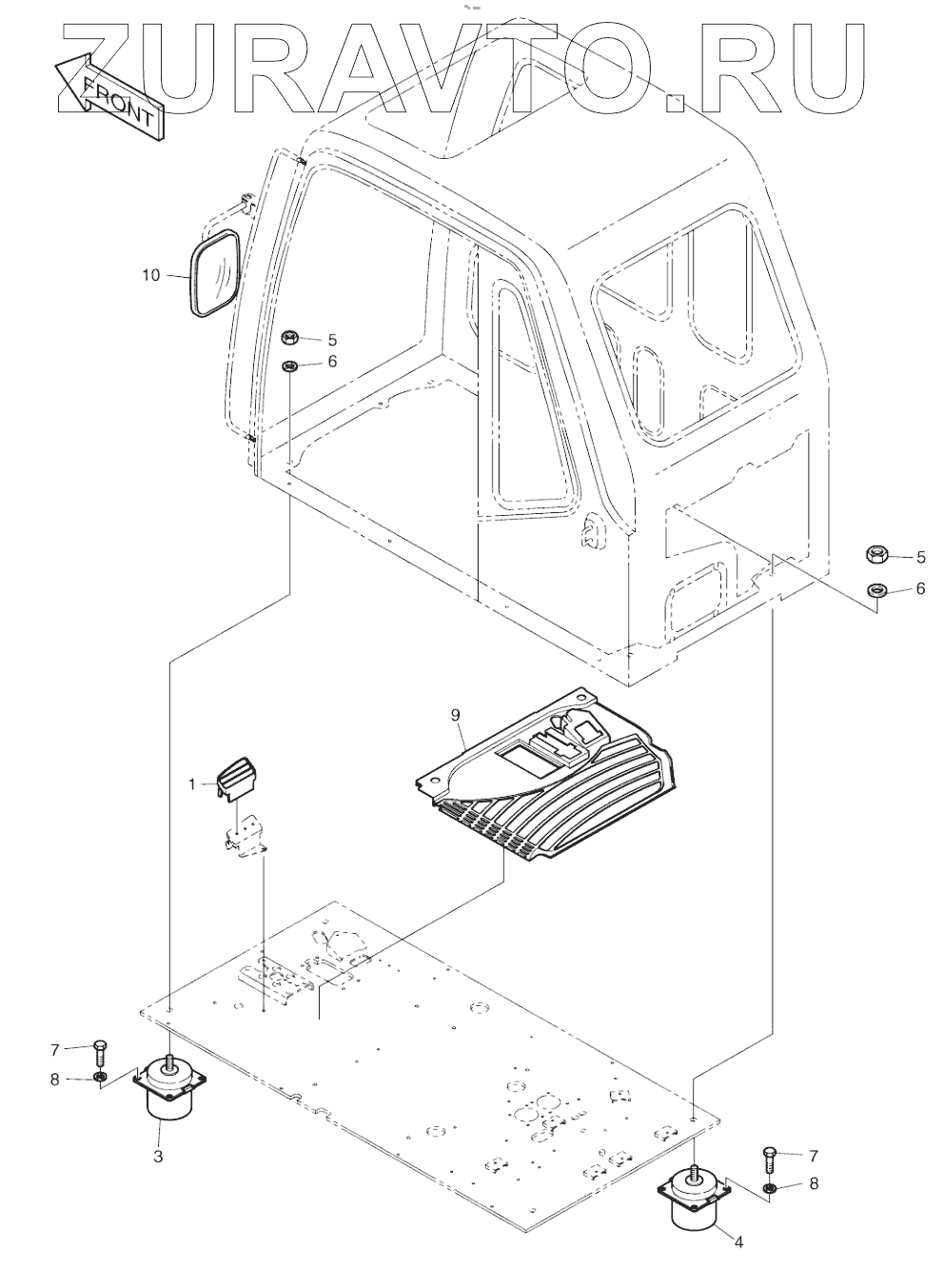 ZURAVTO.RU

FRONT

10

5

6

5

6

9

1

7

8

3

7

8

4