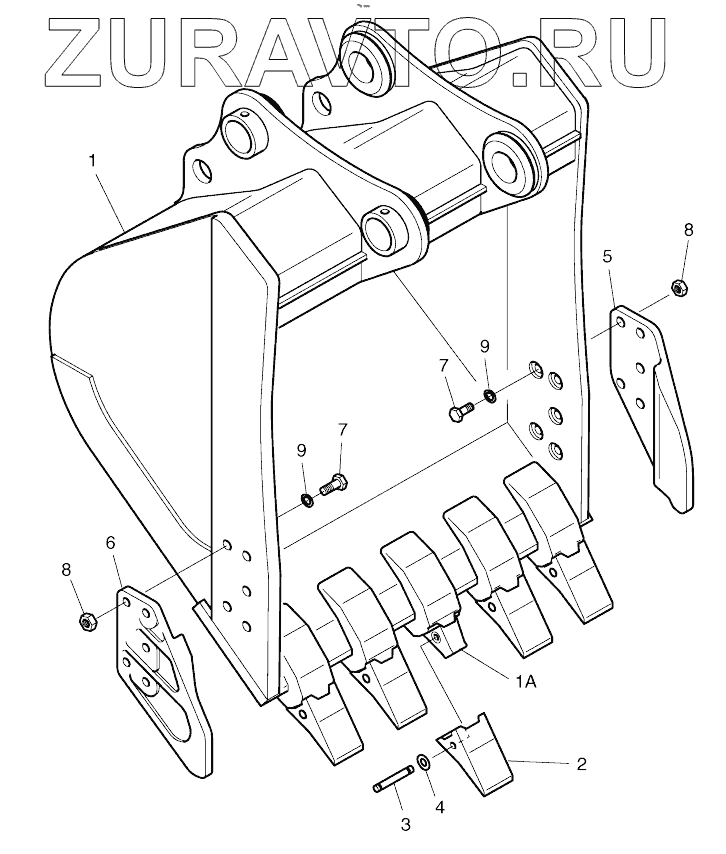 ZURAVTO.RU

1
8
5
9
7
9
7
6
8
1A
2
3
4