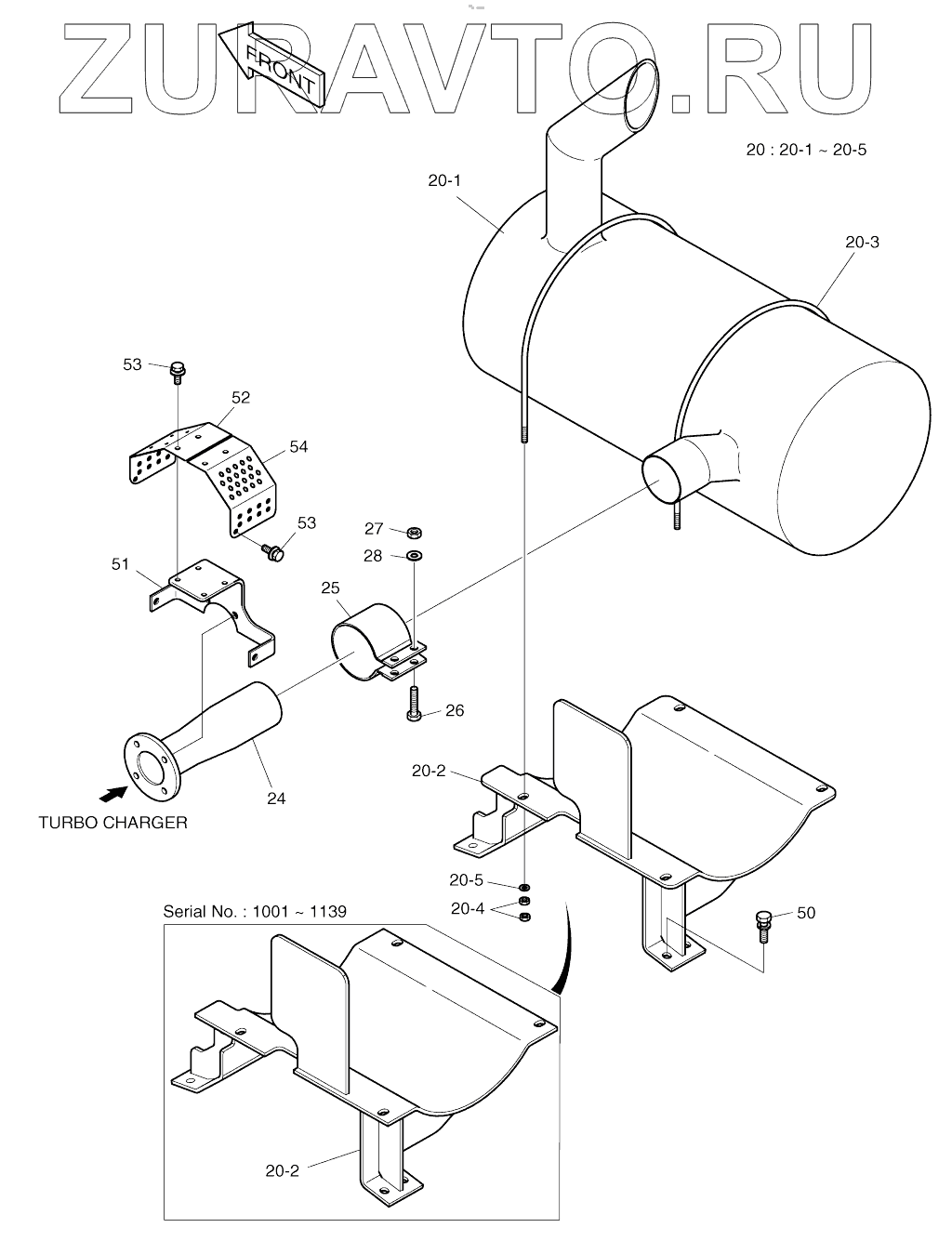 ZURAVTO.RU

FRONT

20 : 20-1 ~ 20-5

20-1

20-3

53

52

54

53

27

28

51

25

26

24

TURBO CHARGER

20-2

20-5

20-4

50

Serial No. : 1001 ~ 1139

20-2