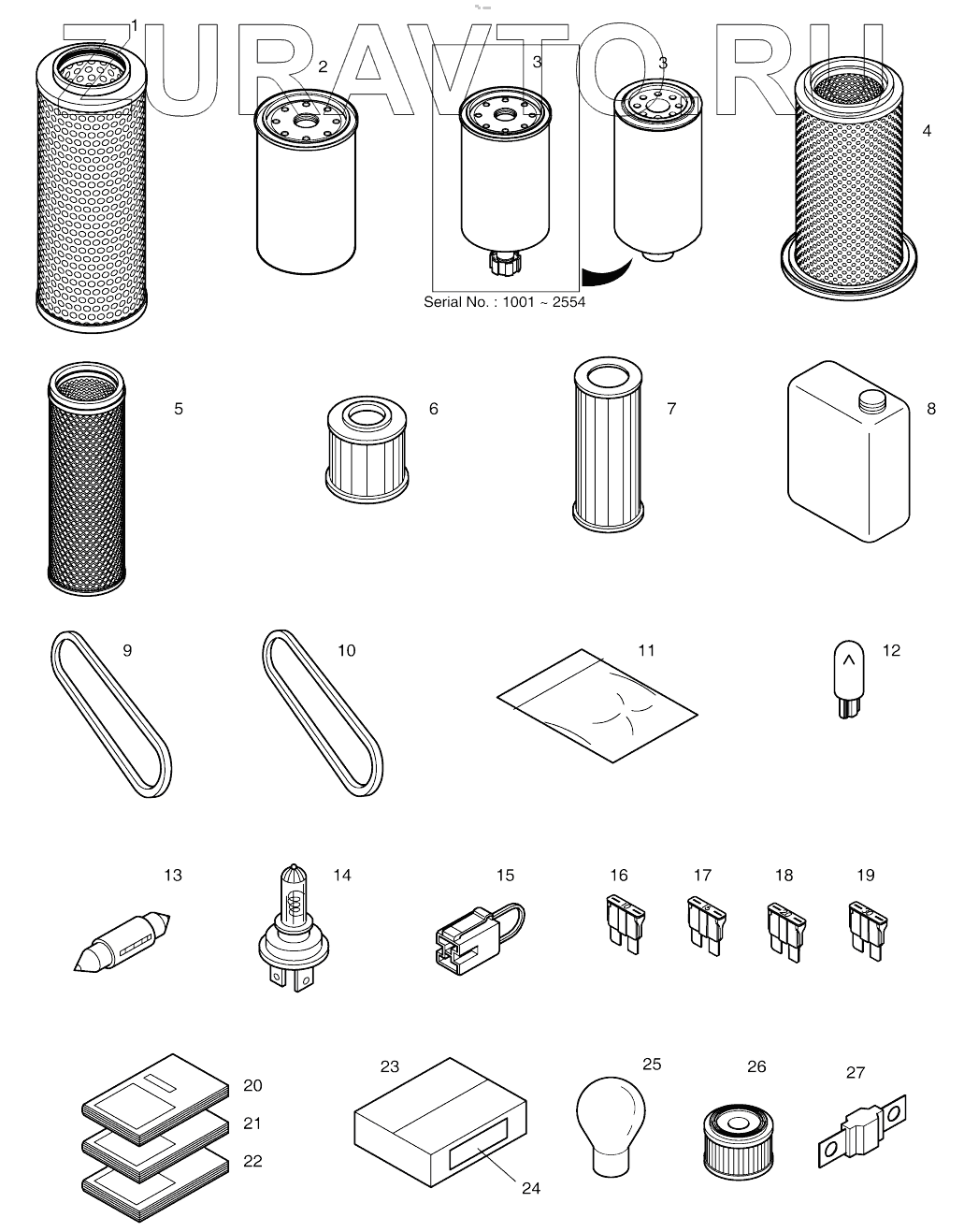 ZURAVTO.RU

1
2
3
3
4
Serial No. : 1001 ~ 2554

5
6
7
8

9
10
11
12

13
14
15
16
17
18
19

20
21
22
23
24
25
26
27