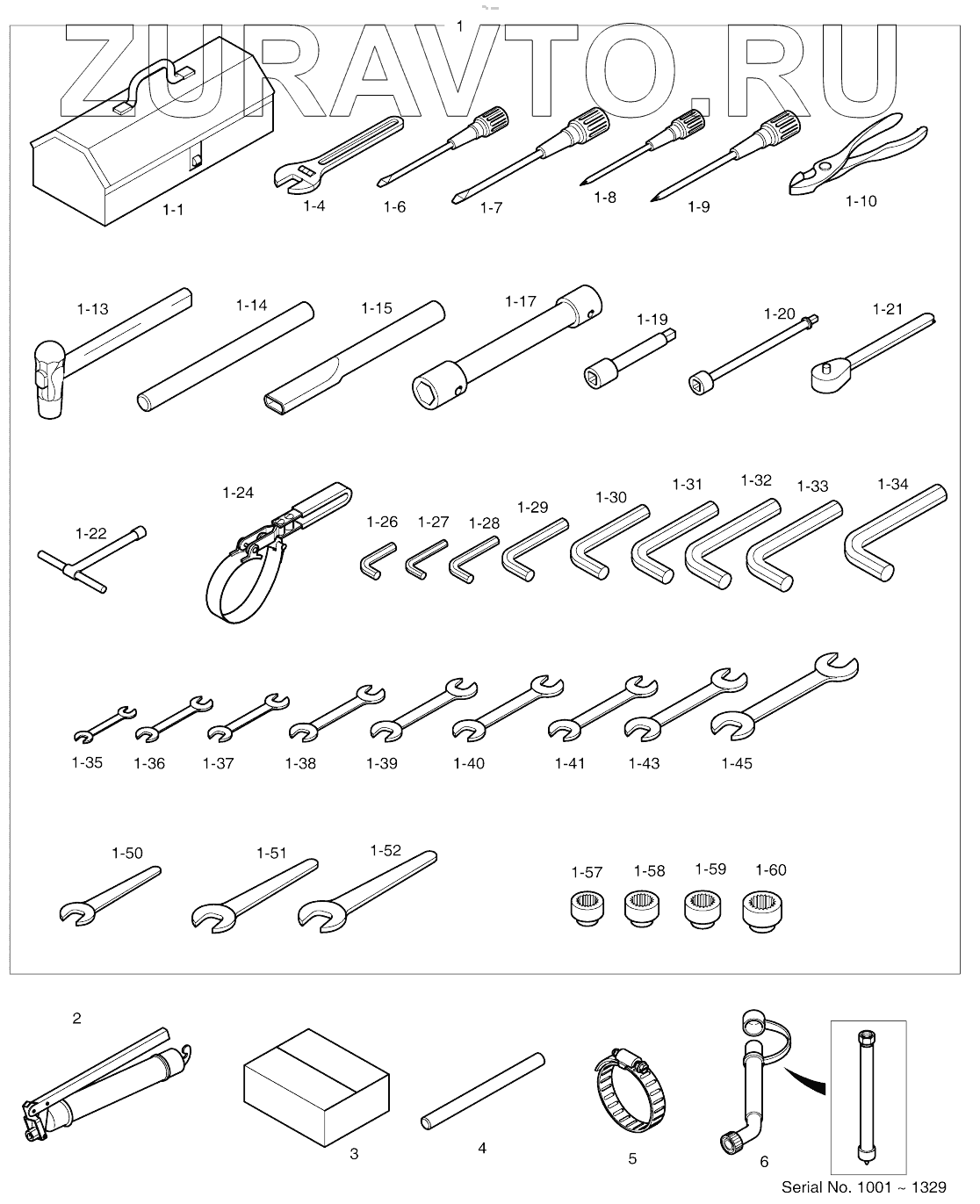 ZURAVTO.RU

1

1-1
1-4
1-6
1-7
1-8
1-9
1-10

1-13
1-14
1-15
1-17
1-19
1-20
1-21

1-22
1-24
1-26
1-27
1-28
1-29
1-30
1-31
1-32
1-33
1-34

1-35
1-36
1-37
1-38
1-39
1-40
1-41
1-43
1-45

1-50
1-51
1-52
1-57
1-58
1-59
1-60

2
3
4
5
6

Serial No. 1001 ~ 1329