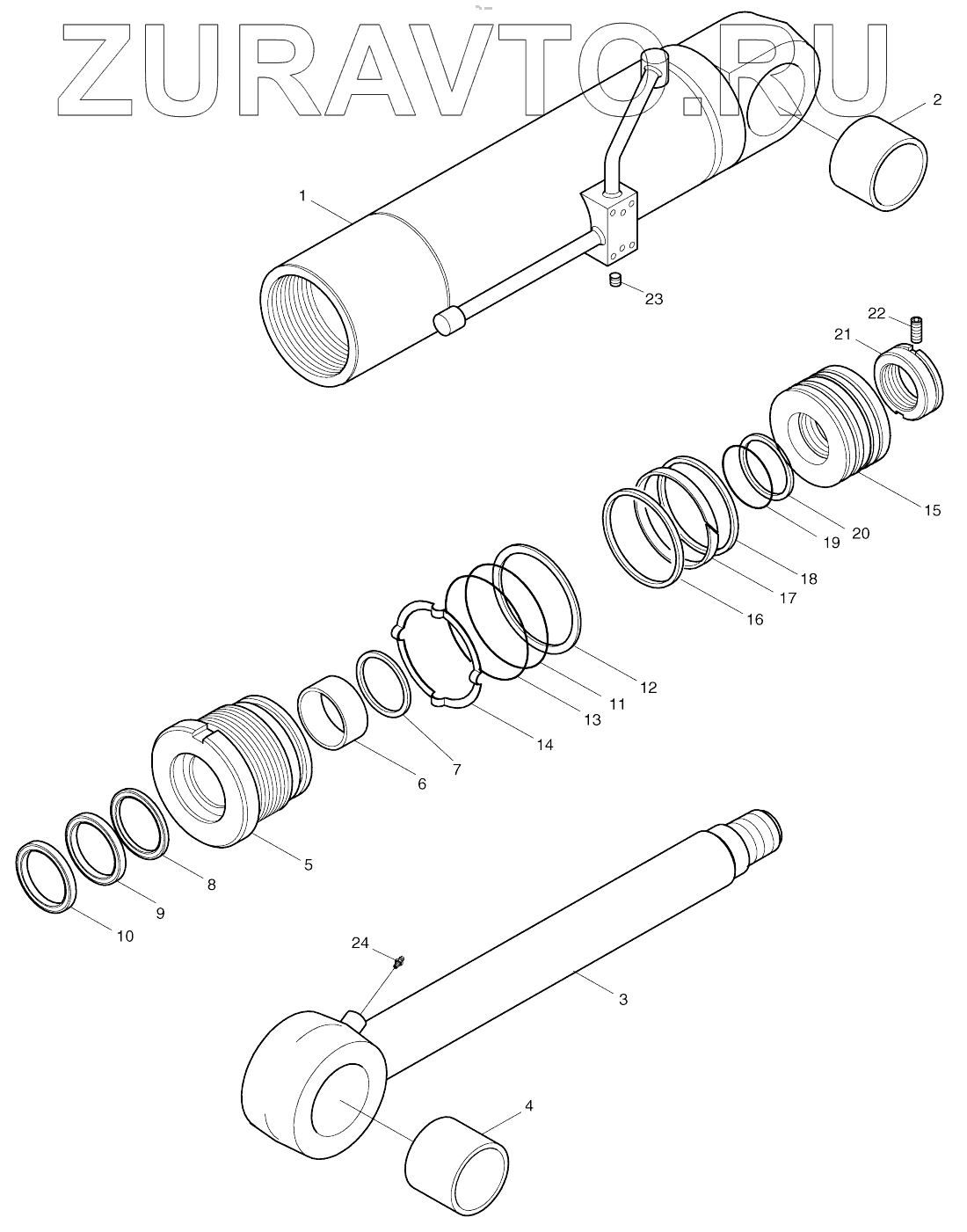 ZURAVTO.RU

2

1

23

22

21

15

20

19

18

17

16

12

11

13

14

7

6

5

8

9

10

24

3

4