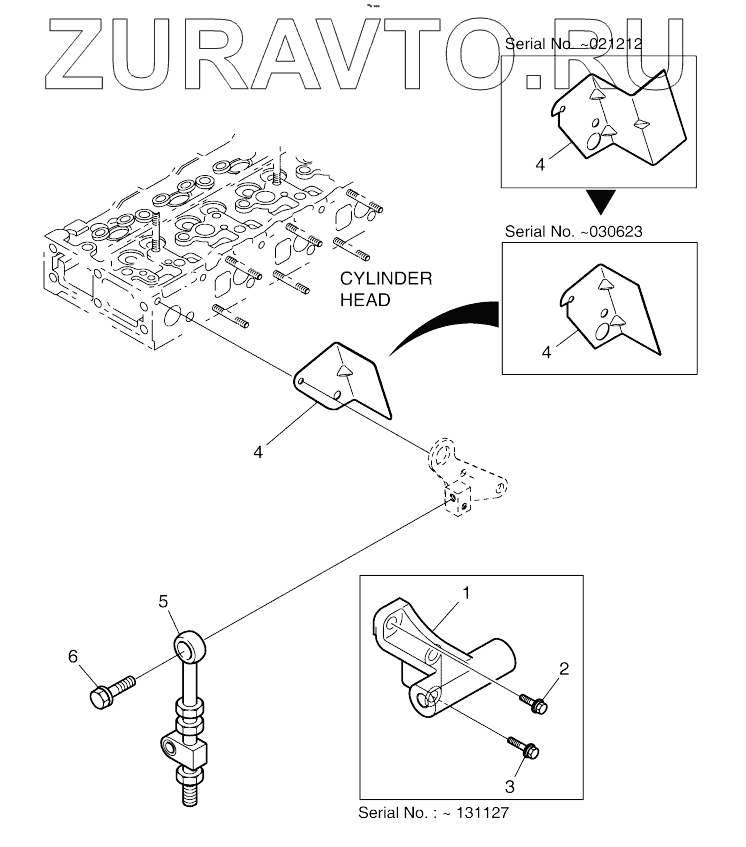 ZURAVTO.RU

Serial No. ~021212

4

Serial No. ~030623

4

CYLINDER HEAD

4

5

6

1

2

3

Serial No. : ~ 131127