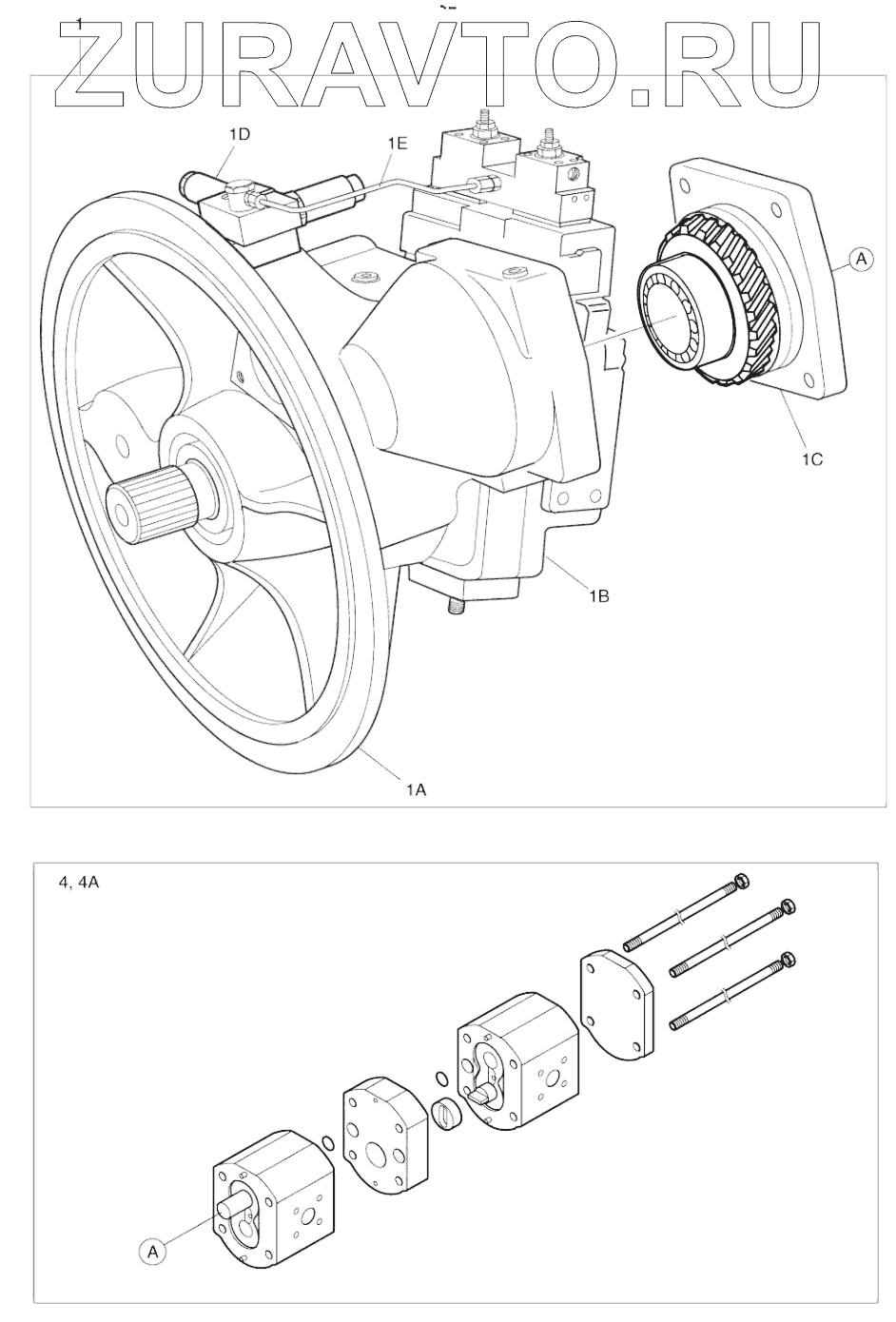 ZURAVTO.RU

1

1D

1E

A

1C

1B

1A

4, 4A

A