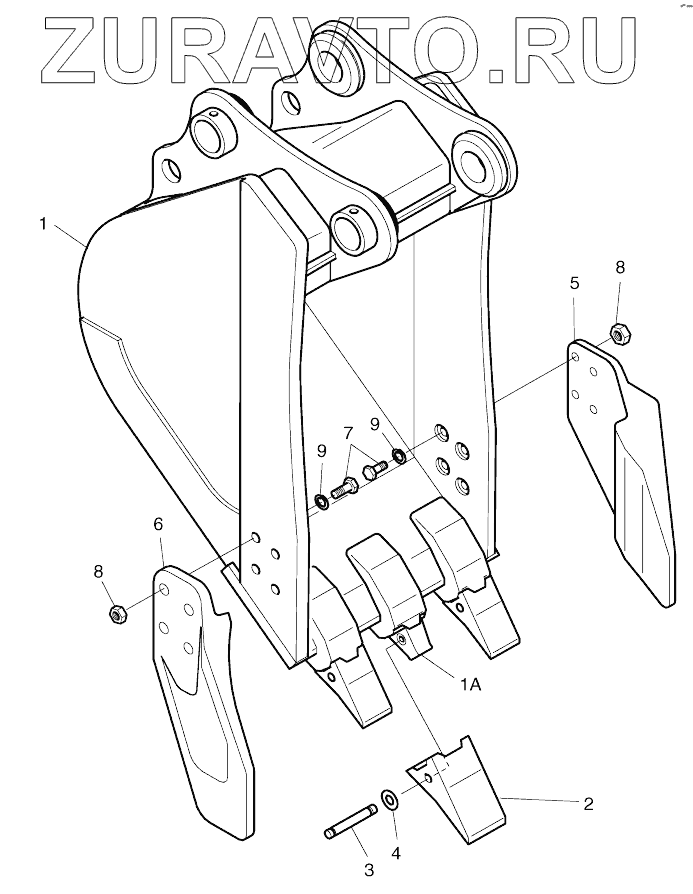 ZURAVTO.RU

1
5
8
9
7
9
6
8
1A
2
3
4