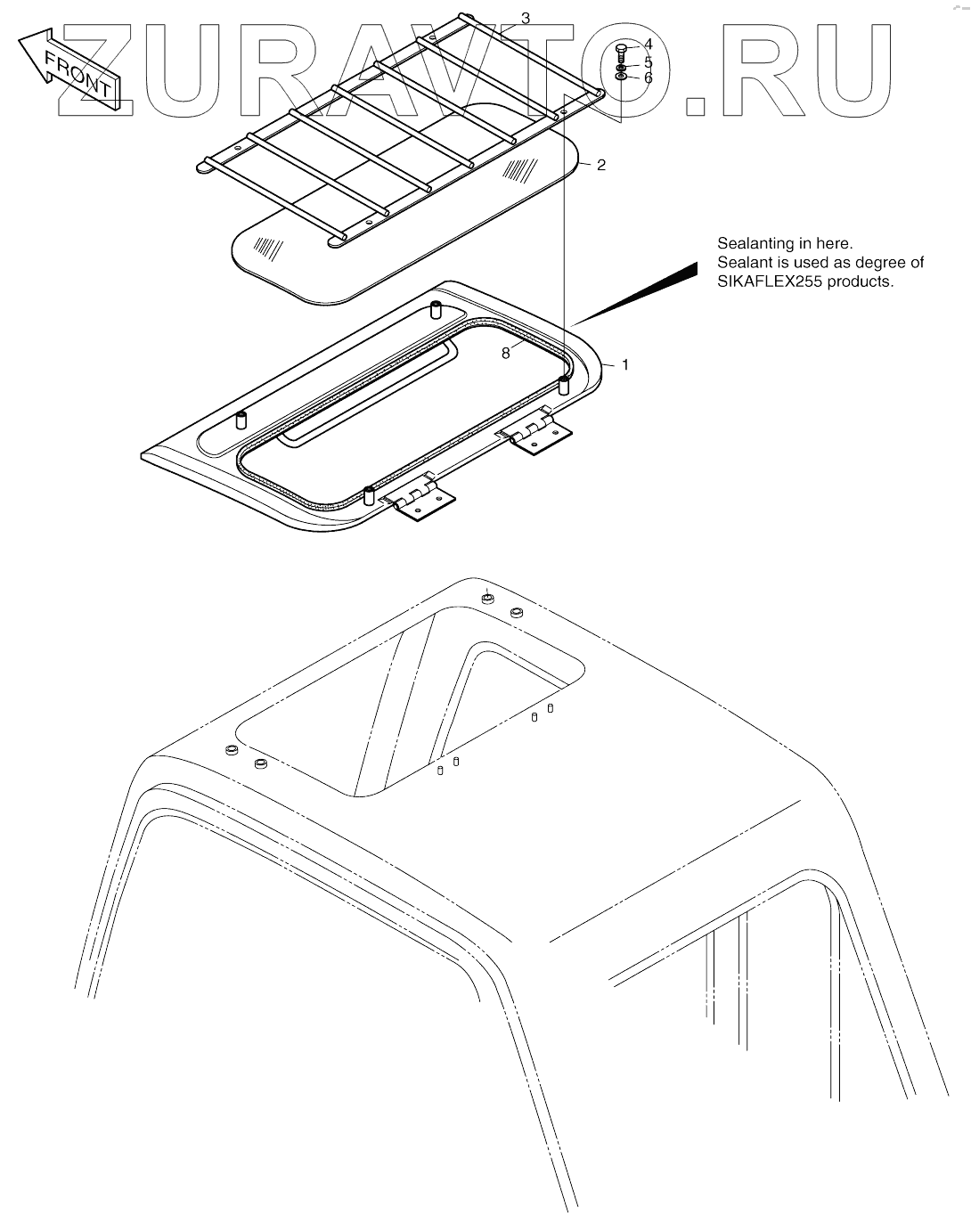 ZURAVTO.RU

FRONT

3
4
5
6
2

Sealanting in here.
Sealant is used as degree of SIKAFLEX255 products.

8
1