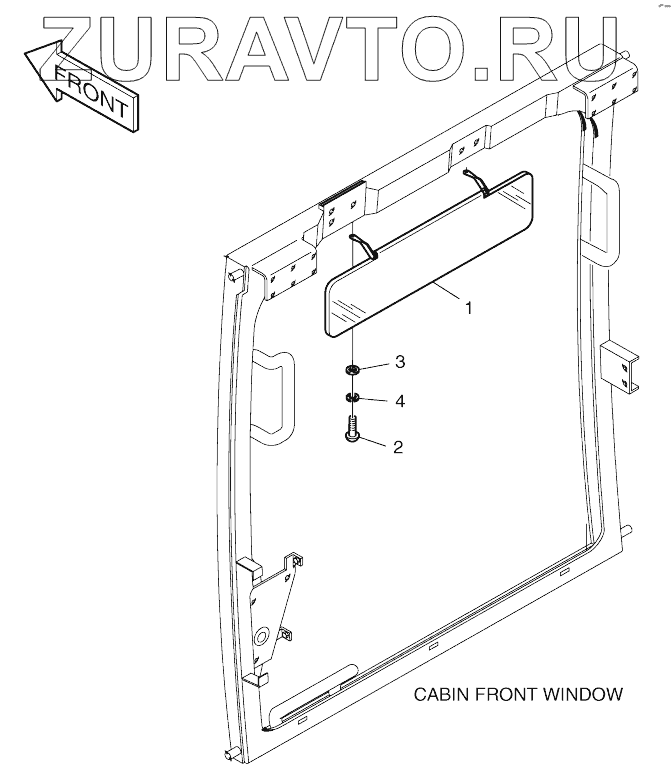 ZURAVTO.RU

FRONT

1

3

4

2

CABIN FRONT WINDOW