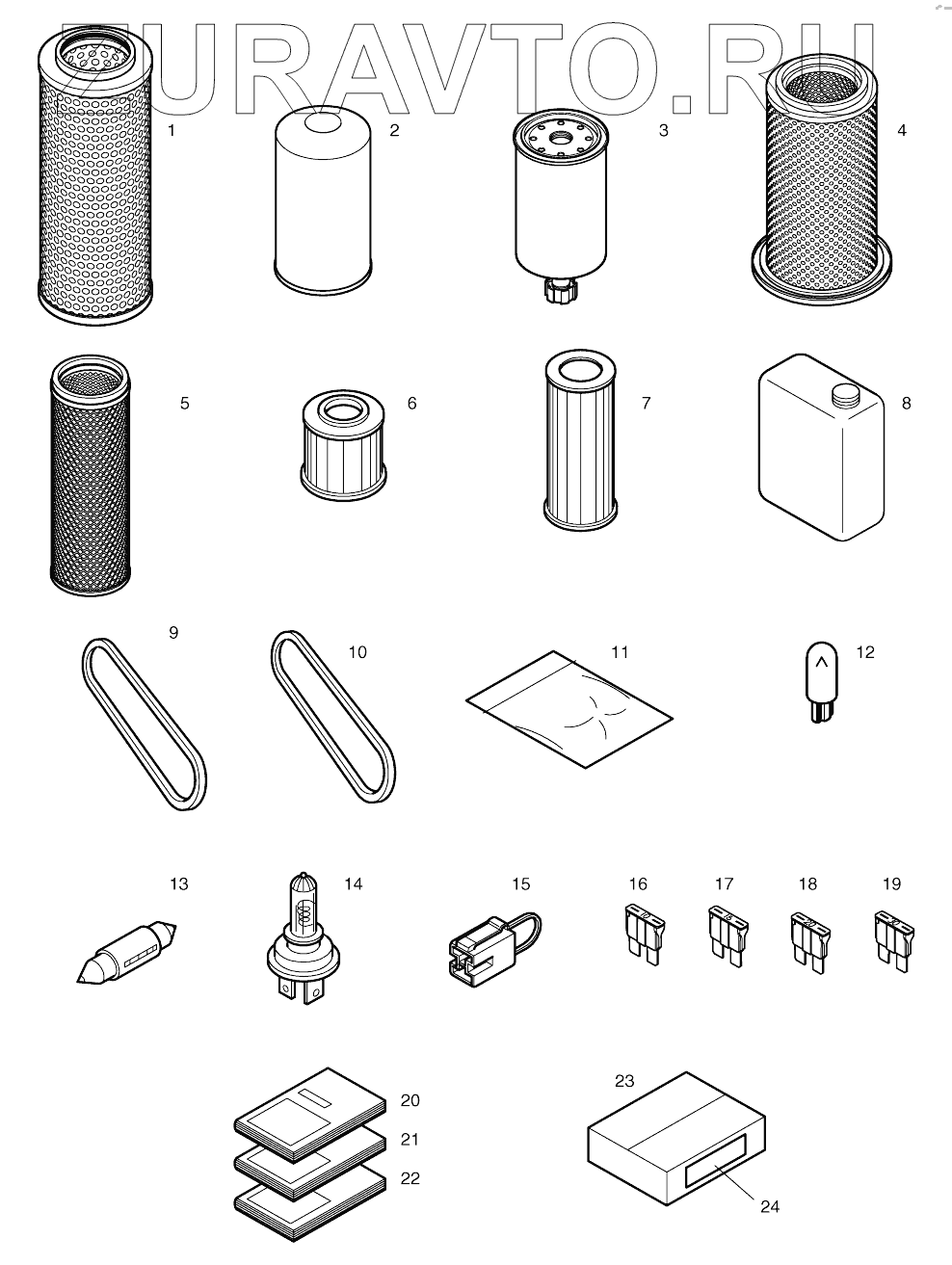 ZURAVTO.RU

1
2
3
4
5
6
7
8
9
10
11
12
13
14
15
16
17
18
19
20
21
22
23
24