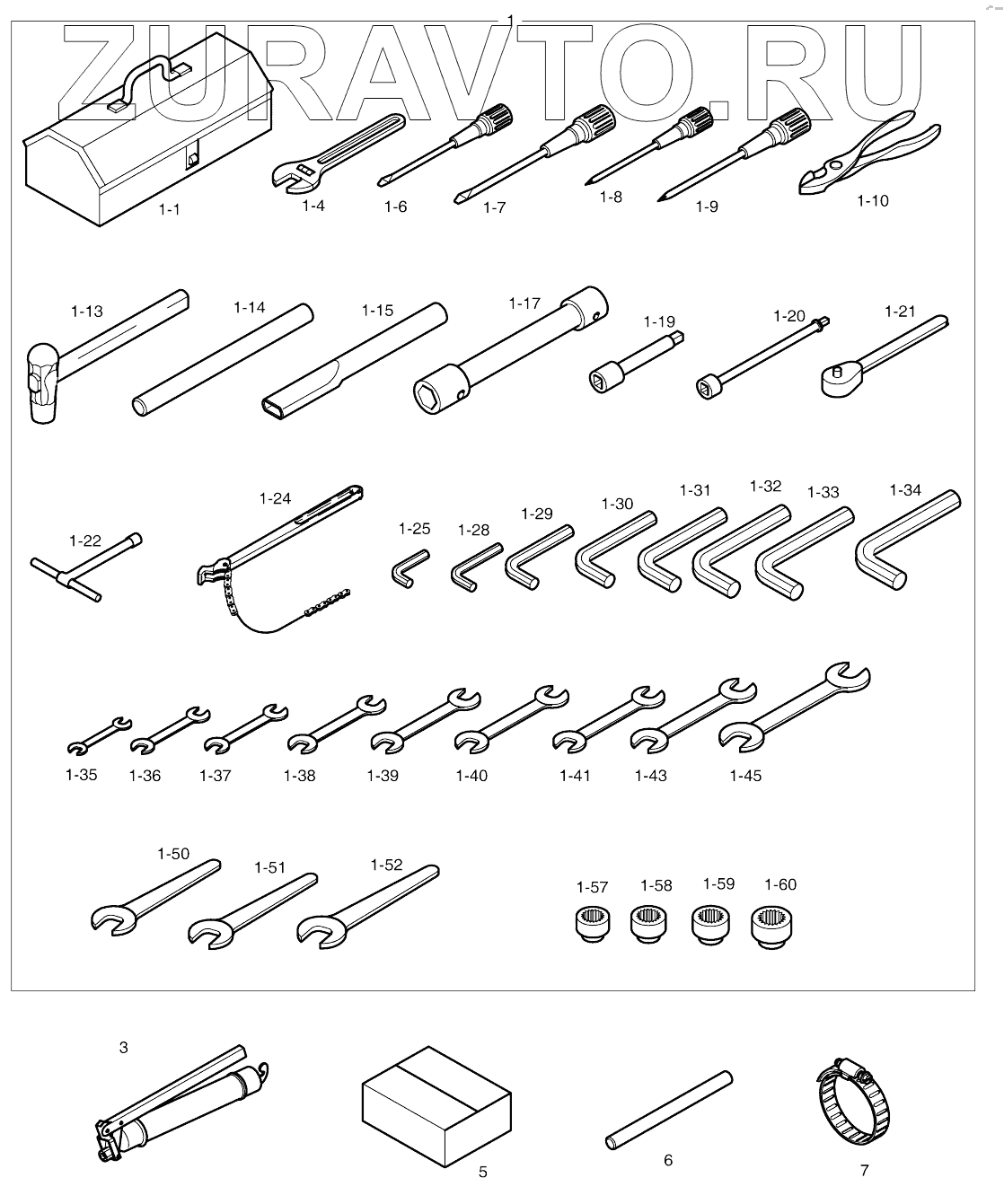 ZURAVTO.RU

1

1-1
1-4
1-6
1-7
1-8
1-9
1-10

1-13
1-14
1-15
1-17
1-19
1-20
1-21

1-22
1-24
1-25
1-28
1-29
1-30
1-31
1-32
1-33
1-34

1-35
1-36
1-37
1-38
1-39
1-40
1-41
1-43
1-45

1-50
1-51
1-52
1-57
1-58
1-59
1-60

3
5
6
7