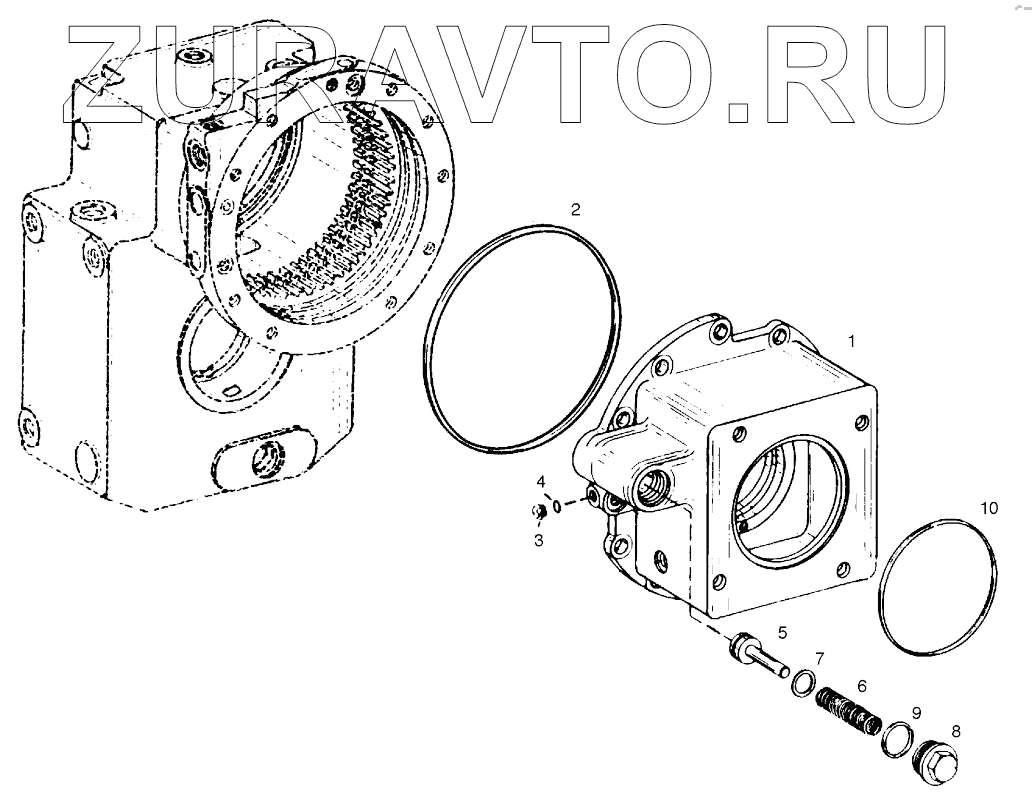 ZURAVTO.RU

2
1
4
3
10
5
7
6
9
8