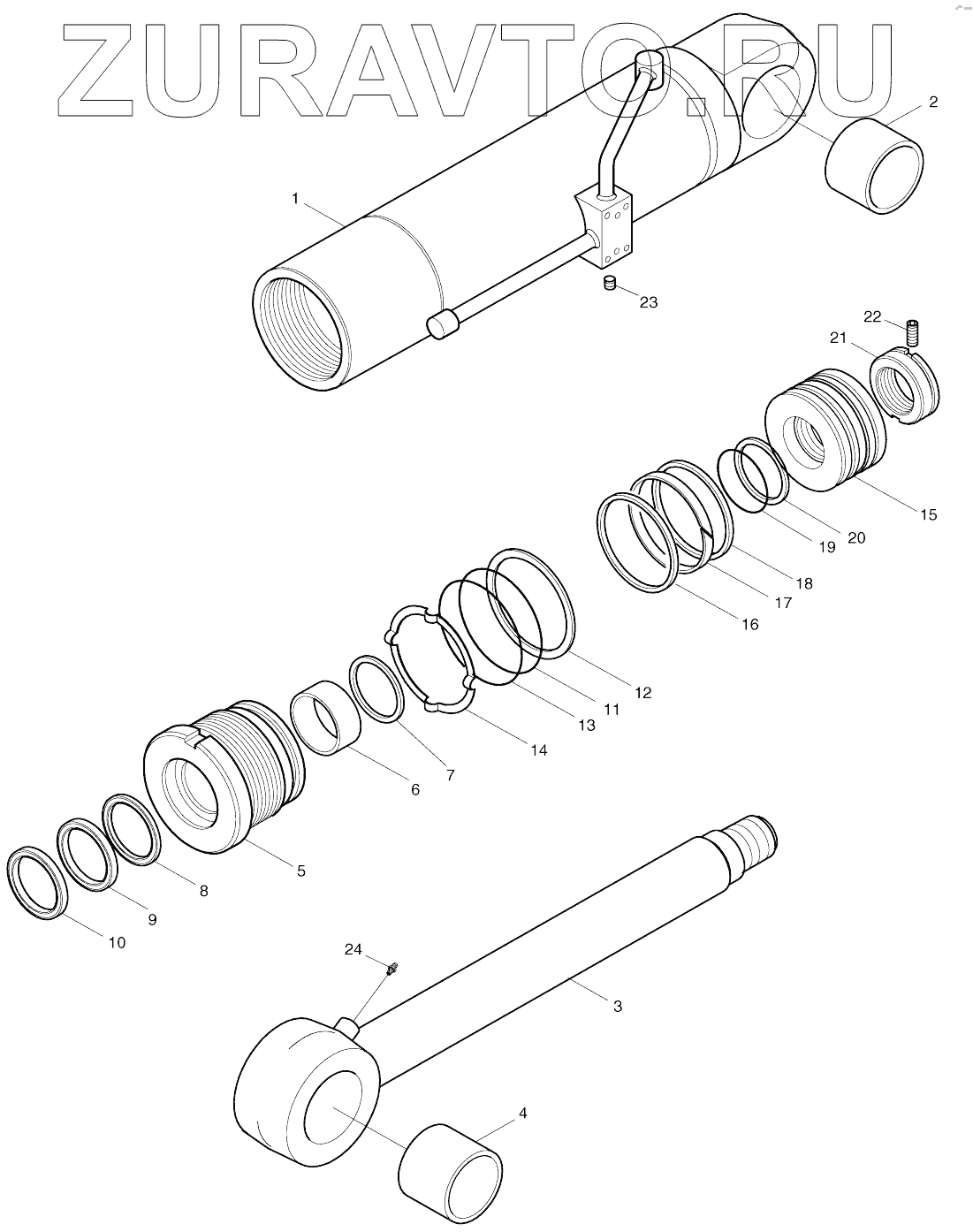 ZURAVTO.RU

2

1

23

22

21

15

20

19

18

17

16

12

11

13

14

7

6

5

8

9

10

24

3

4