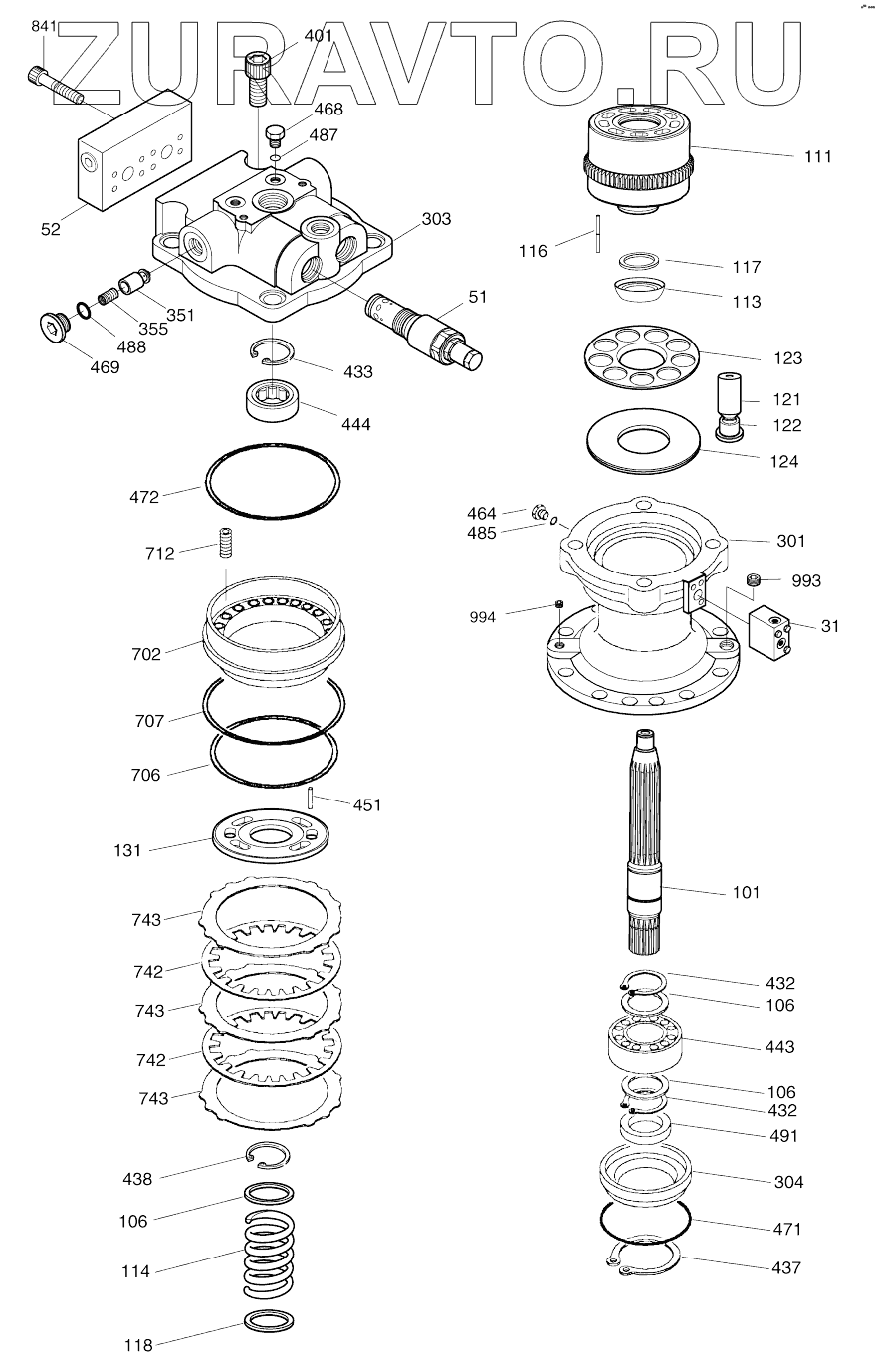 ZURAVTO.RU

841
401
468
487
52
303
351
355
488
469
51
433
444
472
712
702
707
706
451
131
743
742
743
742
743
438
106
114
118
111
116
117
113
123
121
122
124
464
485
301
993
994
31
101
432
106
443
106
432
491
304
471
437