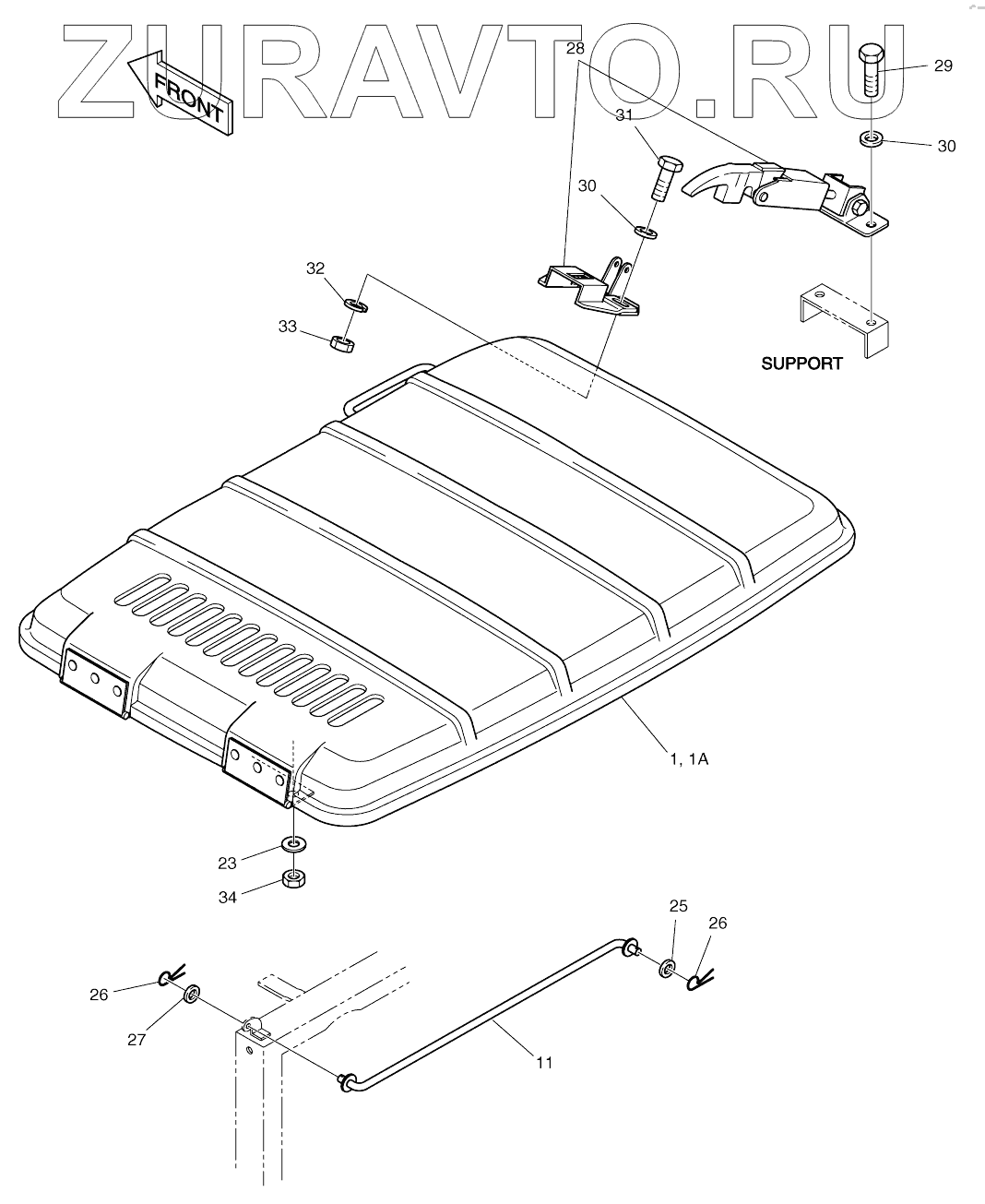 ZURAVTO.RU

FRONT

28
29
31
30
30
32
33
SUPPORT
1, 1A
23
34
25
26
26
27
11