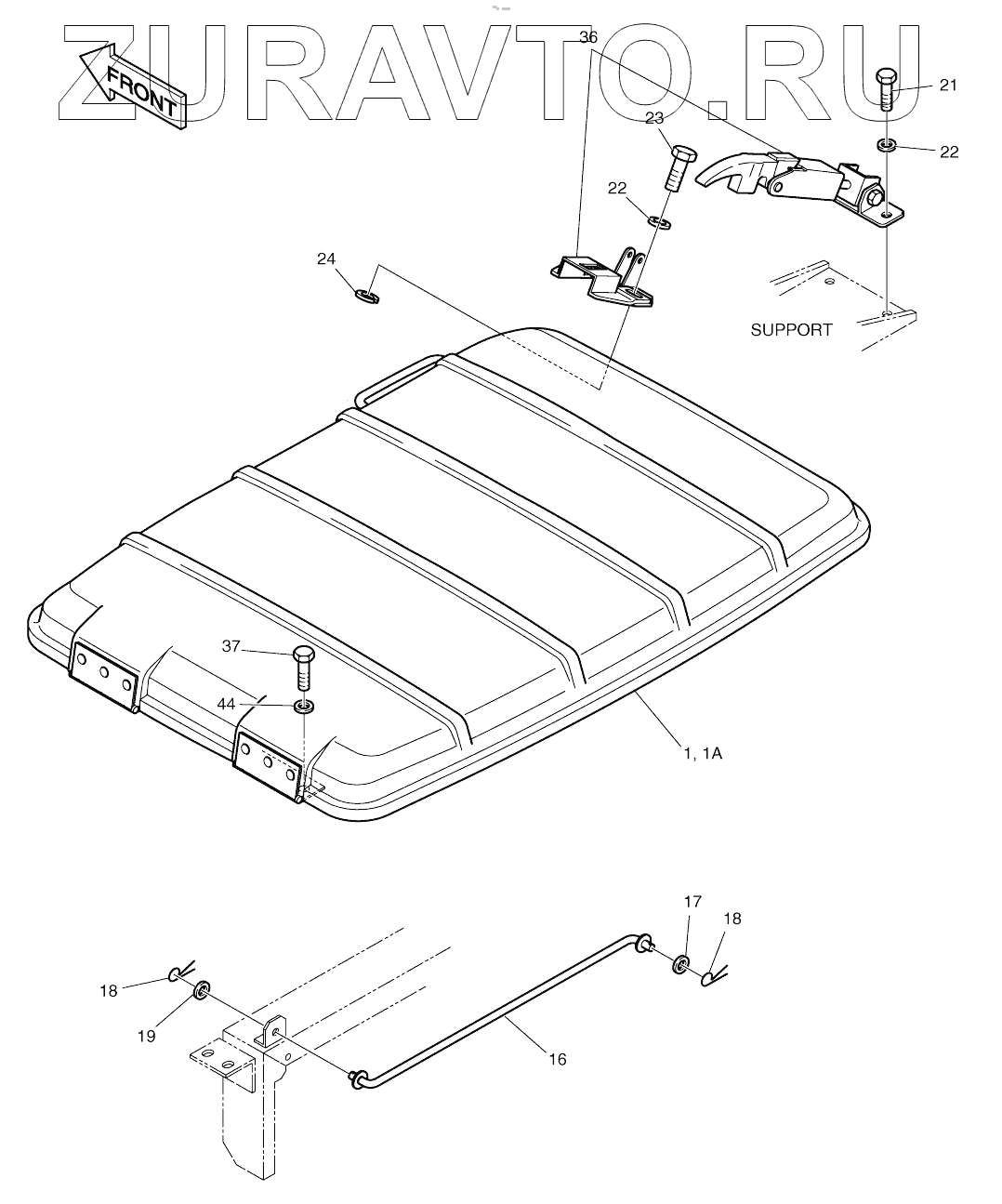 ZURAVTO.RU

FRONT

36

21

23

22

22

24

SUPPORT

37

44

1, 1A

17

18

18

19

16