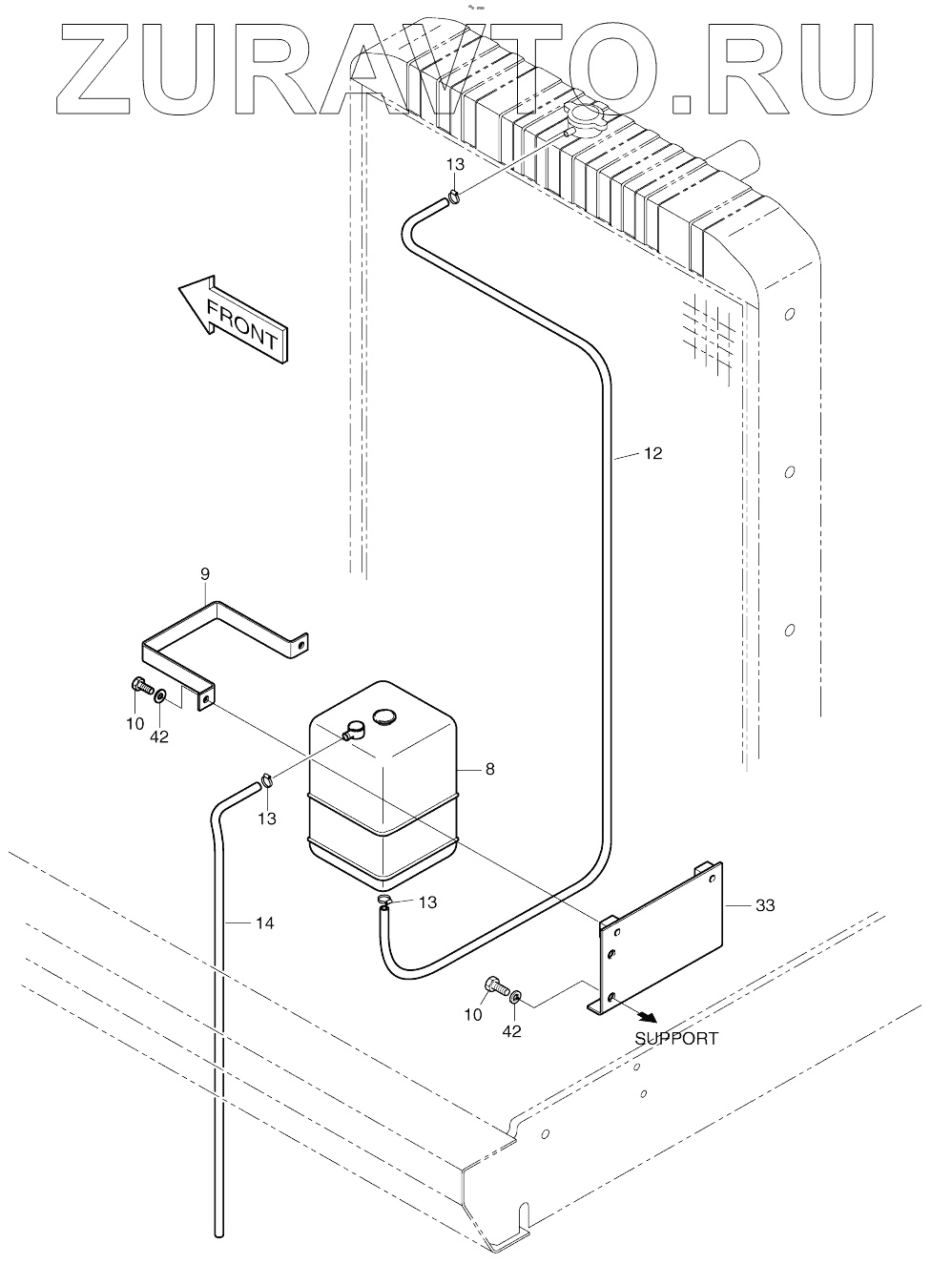 ZURAVTO.RU

13

FRONT

12

9

10

42

8

13

13

14

33

10

42

SUPPORT