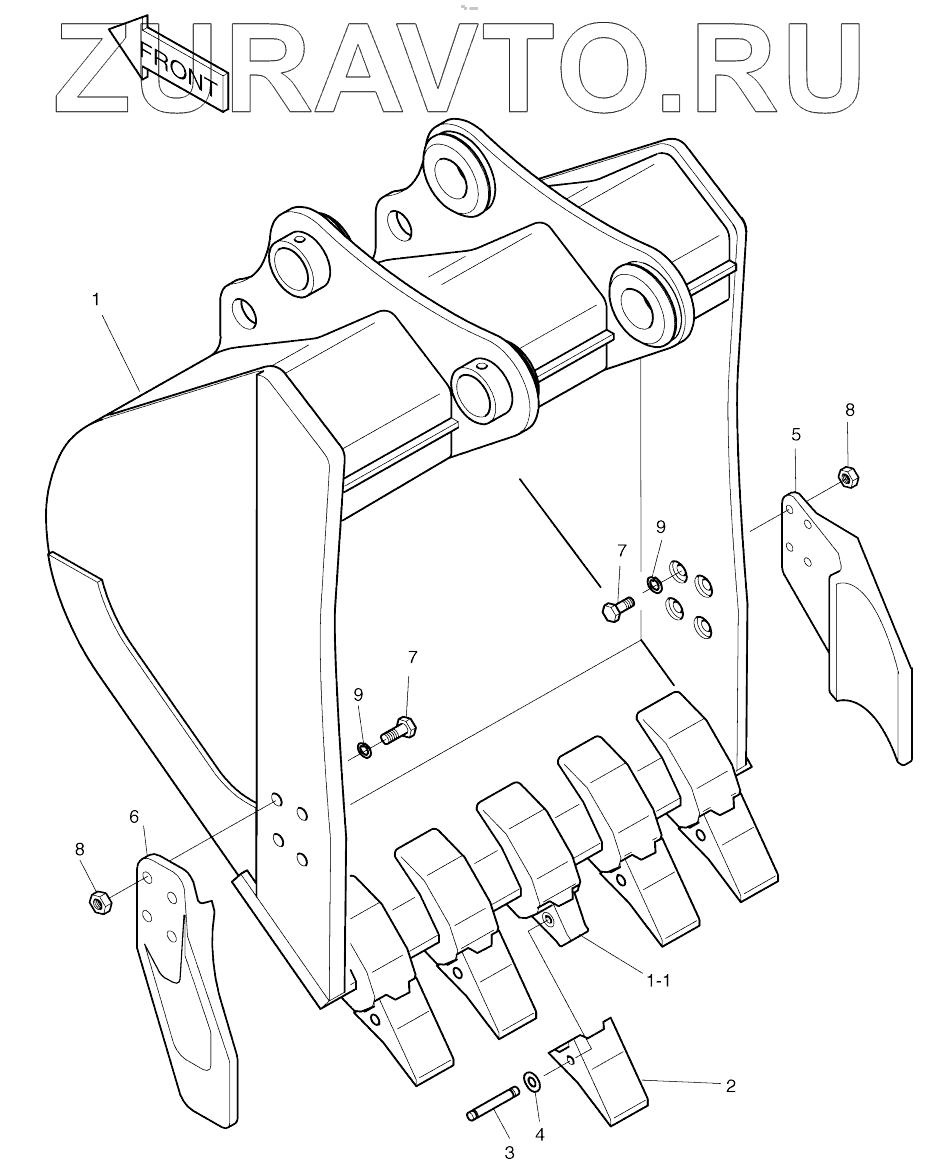 ZURAVTO.RU
FRONT
1
8
5
9
7
7
9
6
8
1-1
2
4
3