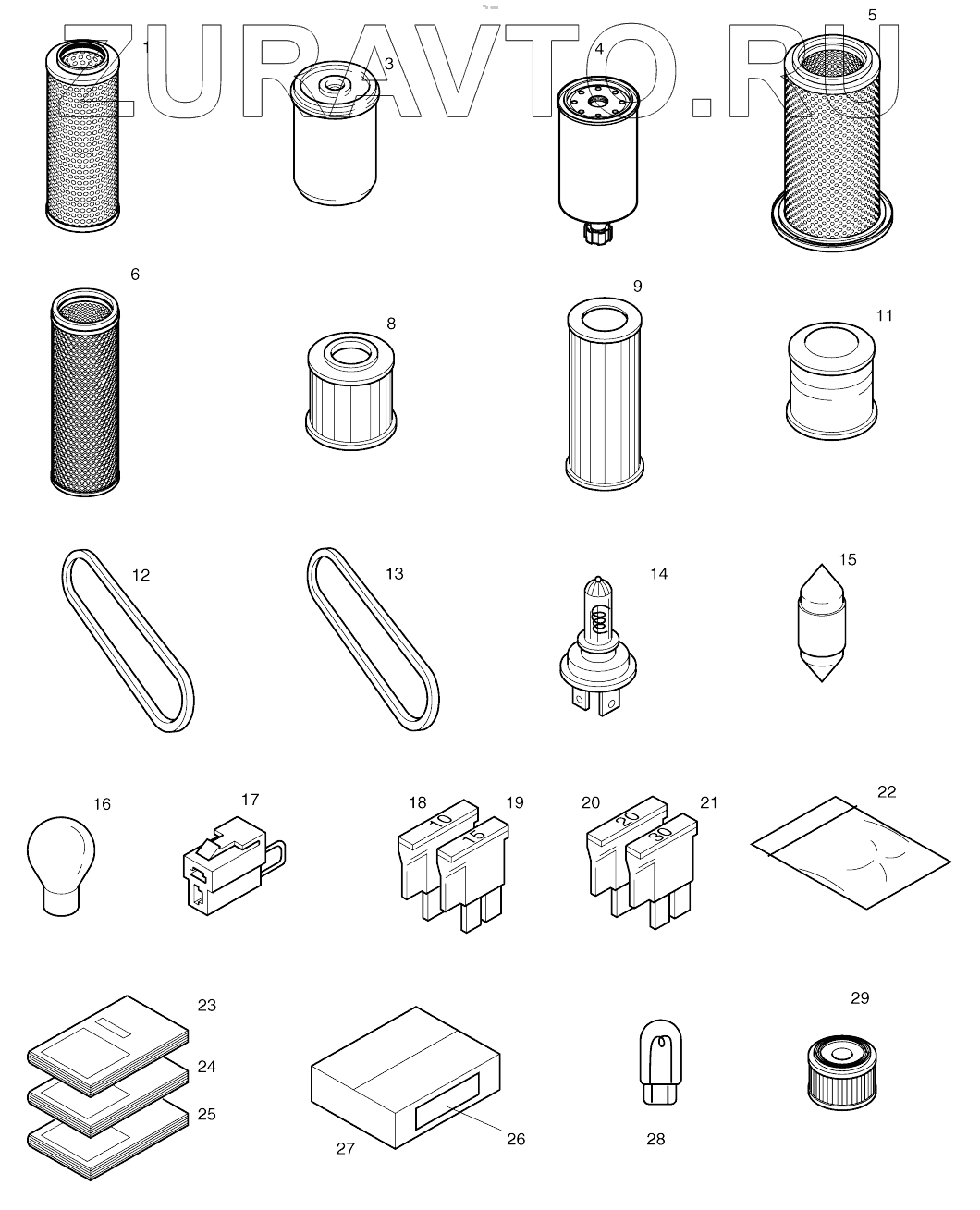 ZURAVTO.RU

1
3
4
5
6
8
9
11
12
13
14
15
16
17
18
10
19
15
20
20
21
30
22
23
24
25
27
26
28
29