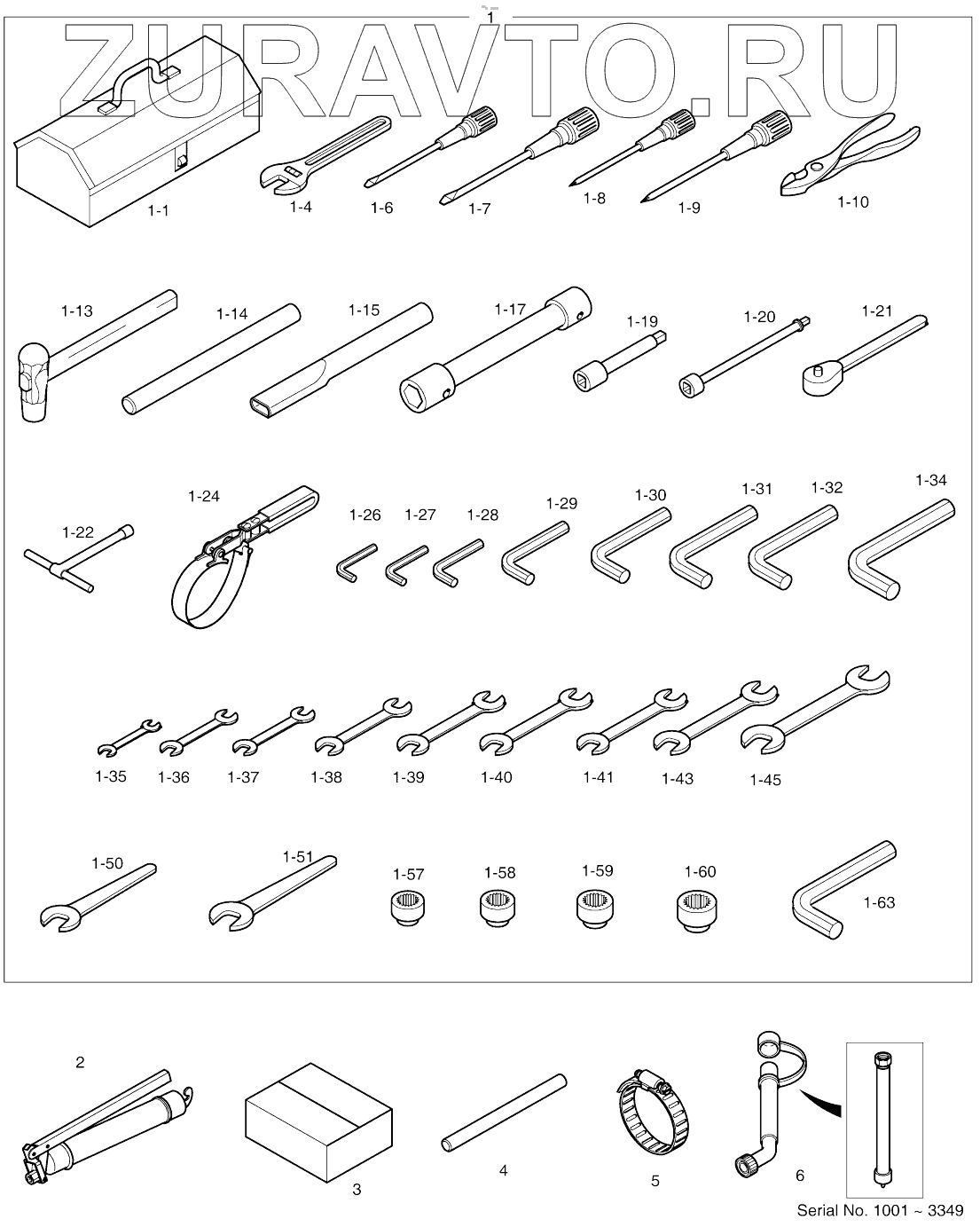 ZURAVTO.RU

1

1-1 1-4 1-6 1-7 1-8 1-9 1-10

1-13 1-14 1-15 1-17 1-19 1-20 1-21

1-22 1-24 1-26 1-27 1-28 1-29 1-30 1-31 1-32 1-34

1-35 1-36 1-37 1-38 1-39 1-40 1-41 1-43 1-45

1-50 1-51 1-57 1-58 1-59 1-60 1-63

2 3 4 5 6

Serial No. 1001 ~ 3349