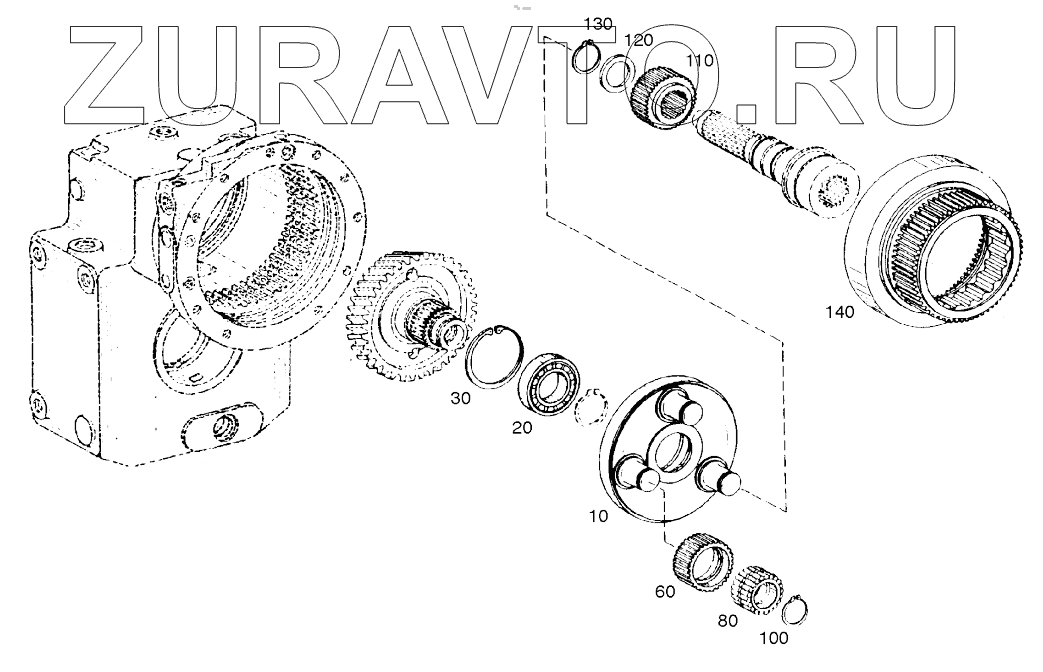 ZURAVTO.RU

130
120
110
140
30
20
10
60
80
100