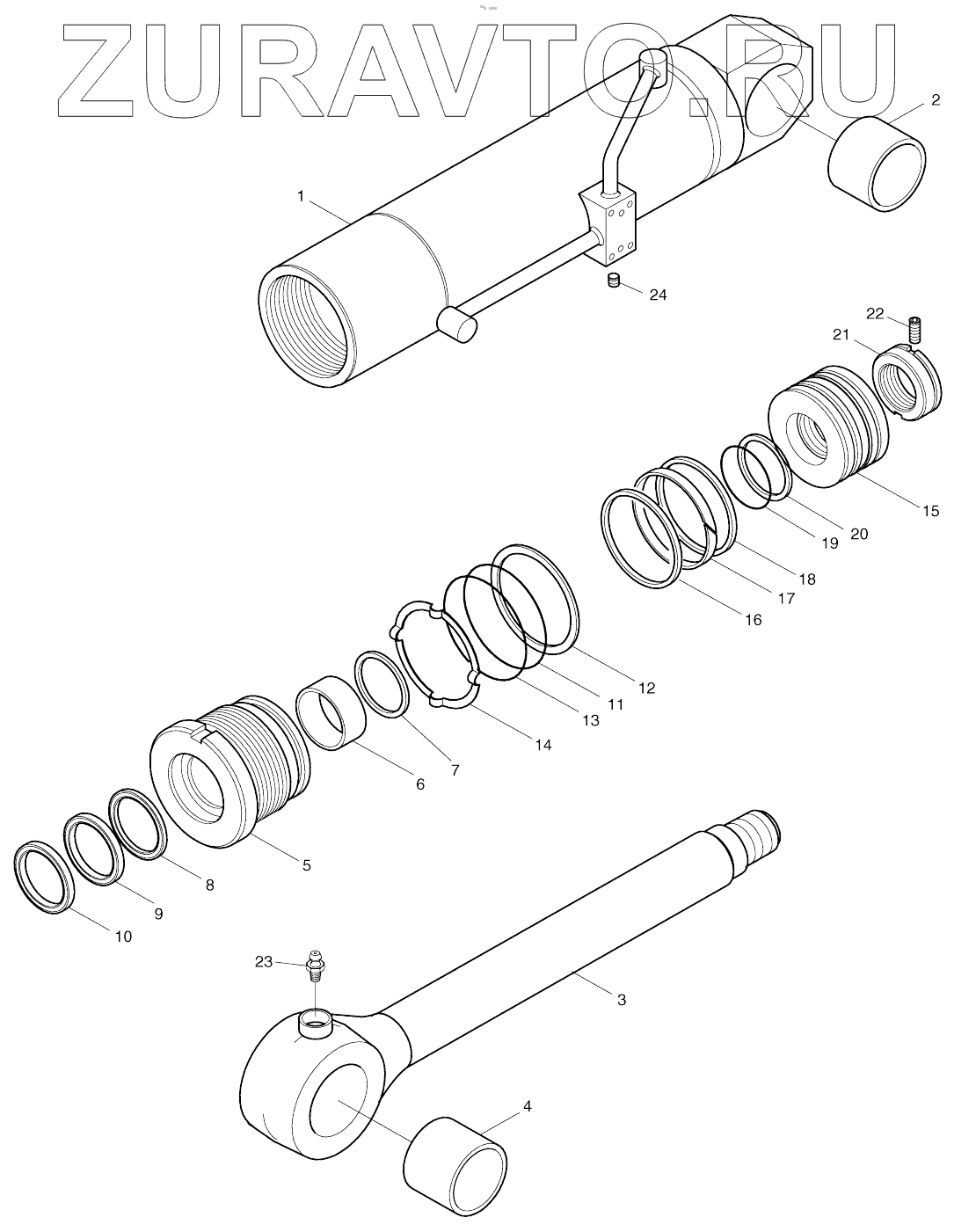 ZURAVTO.RU

2
1
24
22
21
15
20
19
18
17
16
12
11
13
14
7
6
5
8
9
10
23
3
4