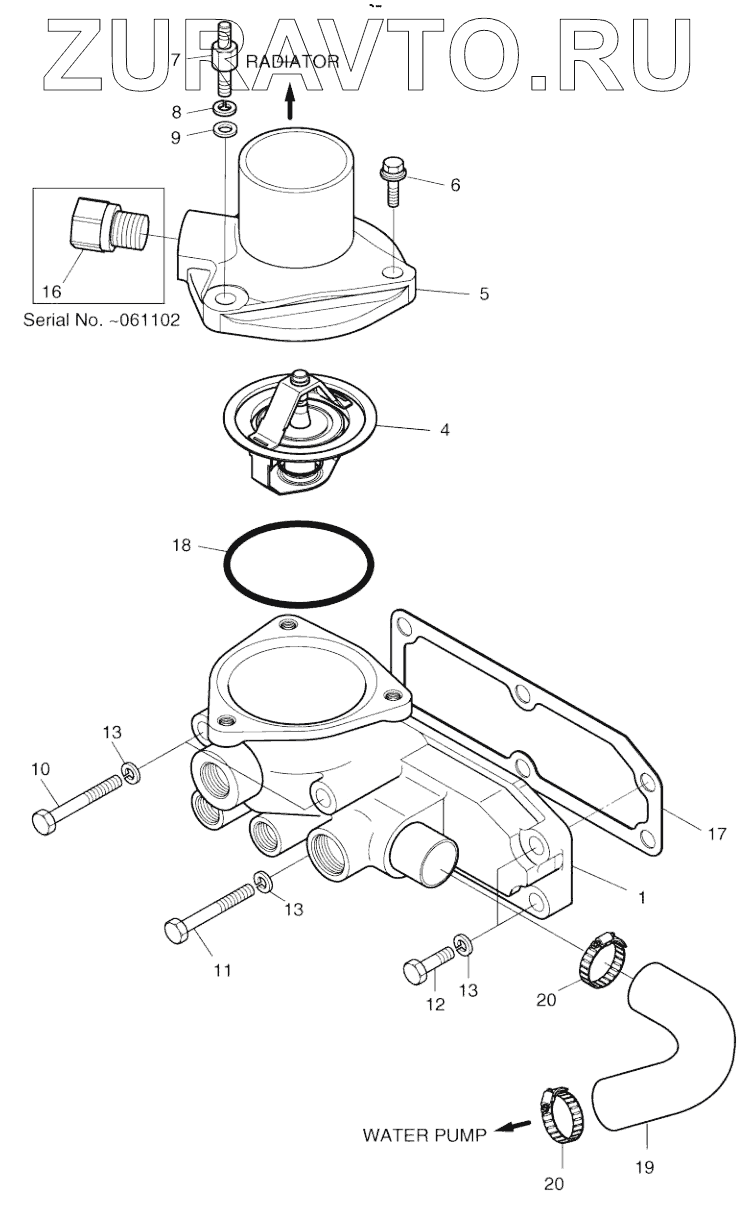 ZURAVTO.RU
7 RADIATOR
8
9
6
16
5
Serial No. ~061102
4
18
13
10
17
1
13
11
12
13
20
WATER PUMP
20
19